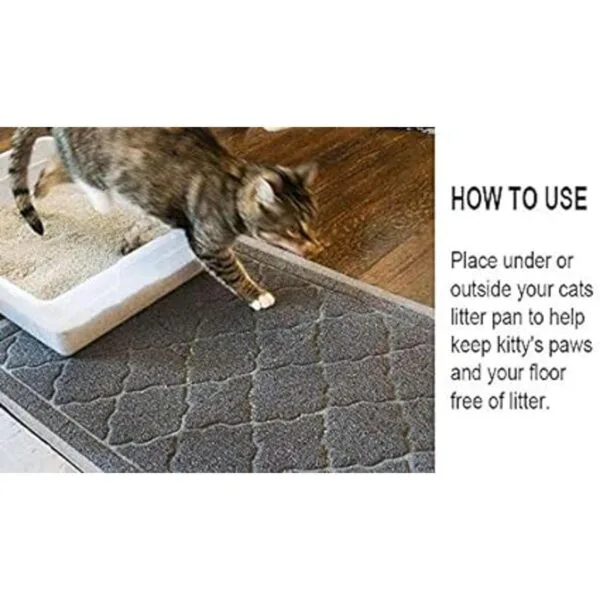 HOW TO USE

Place under or outside your cats litter pan to help keep kitty's paws and your floor free of litter.