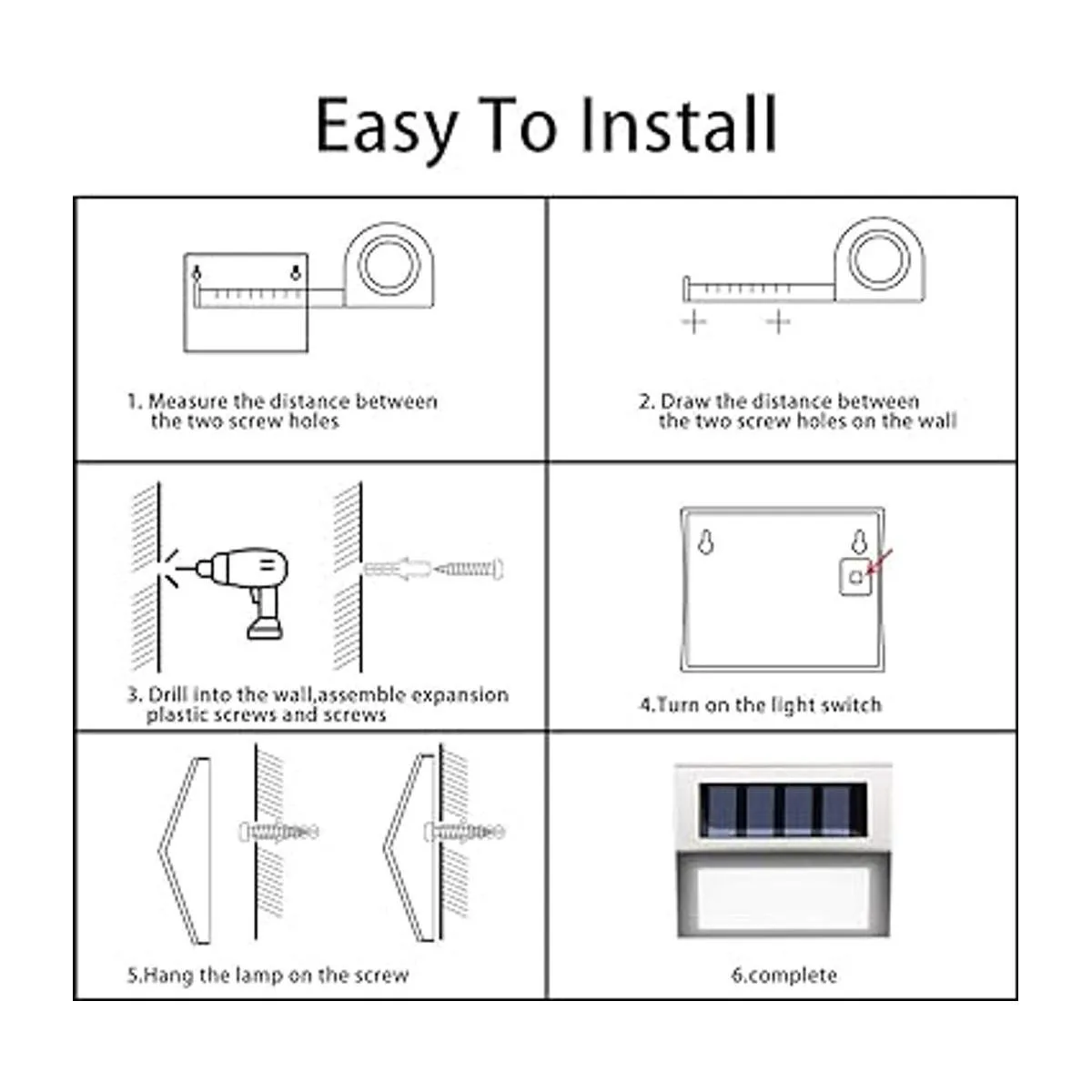 Easy To Install

1. Measure the distance between the two screw holes

2. Draw the distance between the two screw holes on the wall

3. Drill into the wall,assemble expansion plastic screws and screws

4.Turn on the light switch

5.Hang the lamp on the screw

6.complete