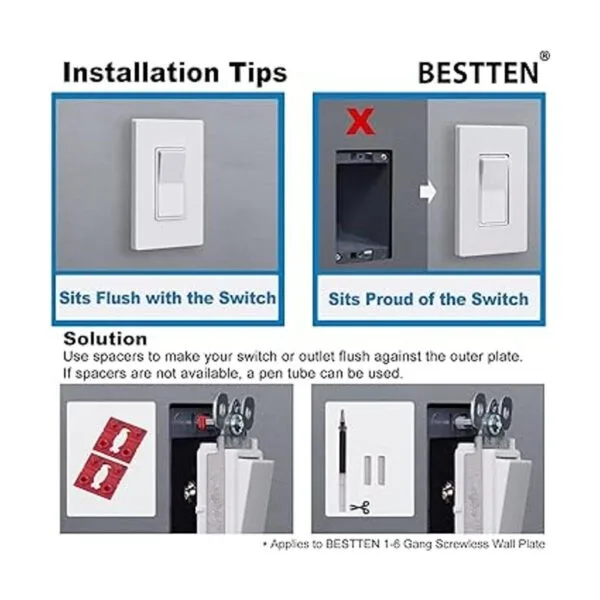 Installation Tips

BESTTEN®

Sits Flush with the Switch

X

Sits Proud of the Switch

Solution
Use spacers to make your switch or outlet flush against the outer plate.
If spacers are not available, a pen tube can be used.

• Applies to BESTTEN 1-6 Gang Screwless Wall Plate