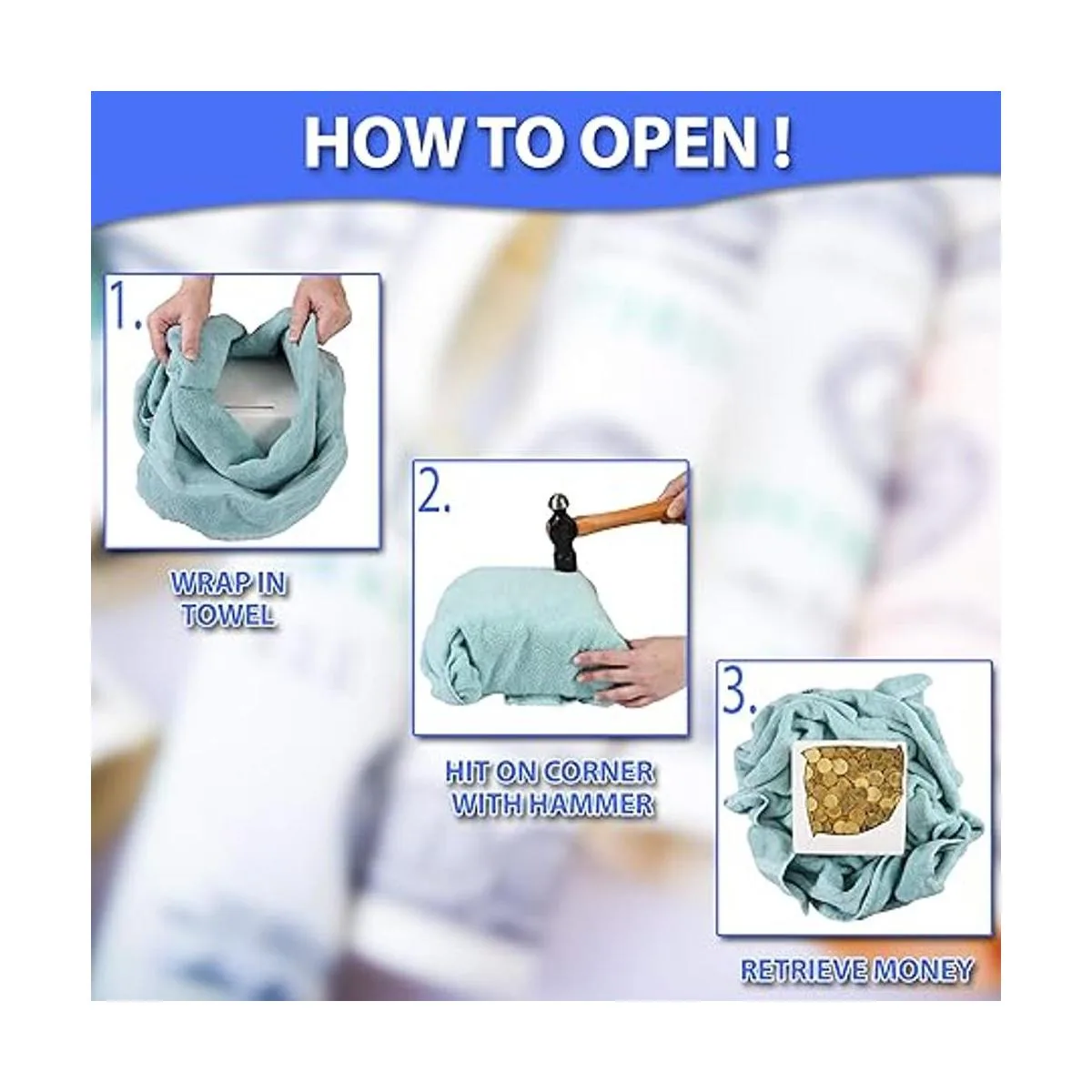 HOW TO OPEN !

1.

WRAP IN TOWEL

2.

HIT ON CORNER WITH HAMMER

3.

RETRIEVE MONEY