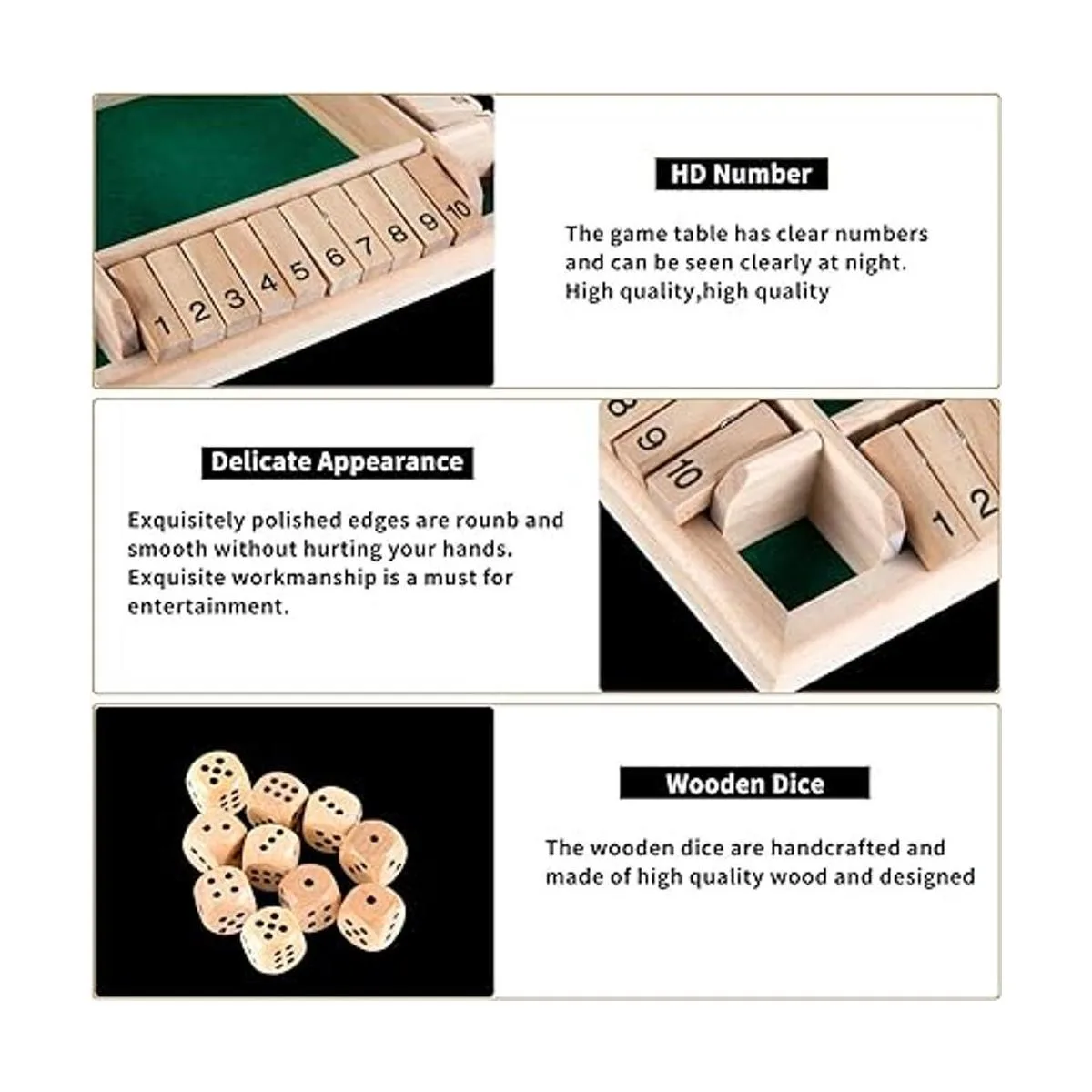 1 2 3 4 5 6 7 8 9 10

HD Number

The game table has clear numbers and can be seen clearly at night. High quality,high quality

Delicate Appearance

Exquisitely polished edges are rounb and smooth without hurting your hands. Exquisite workmanship is a must for entertainment.

8 9 10 1 2

Wooden Dice

The wooden dice are handcrafted and made of high quality wood and designed