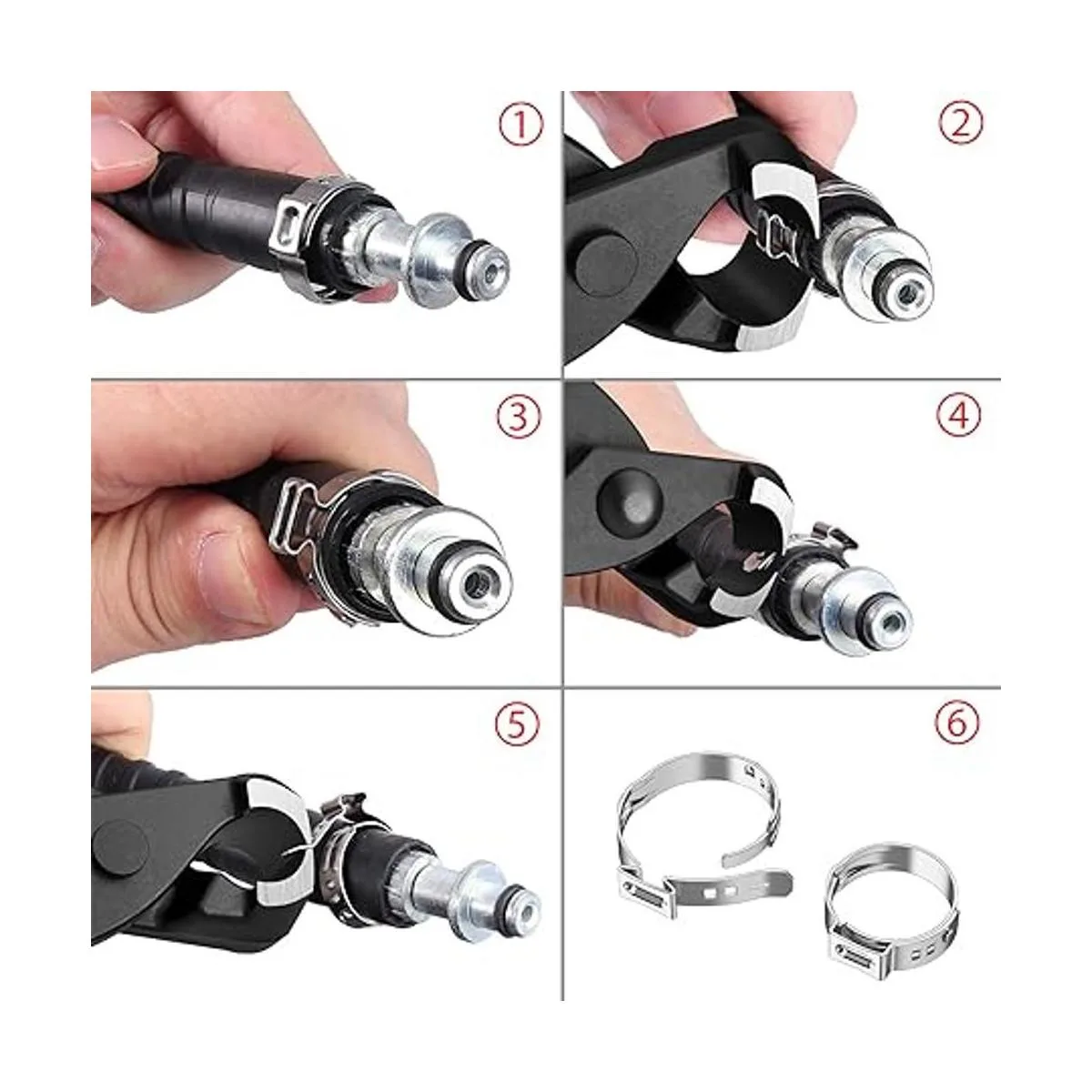 ①
②
③
④
⑤
⑥