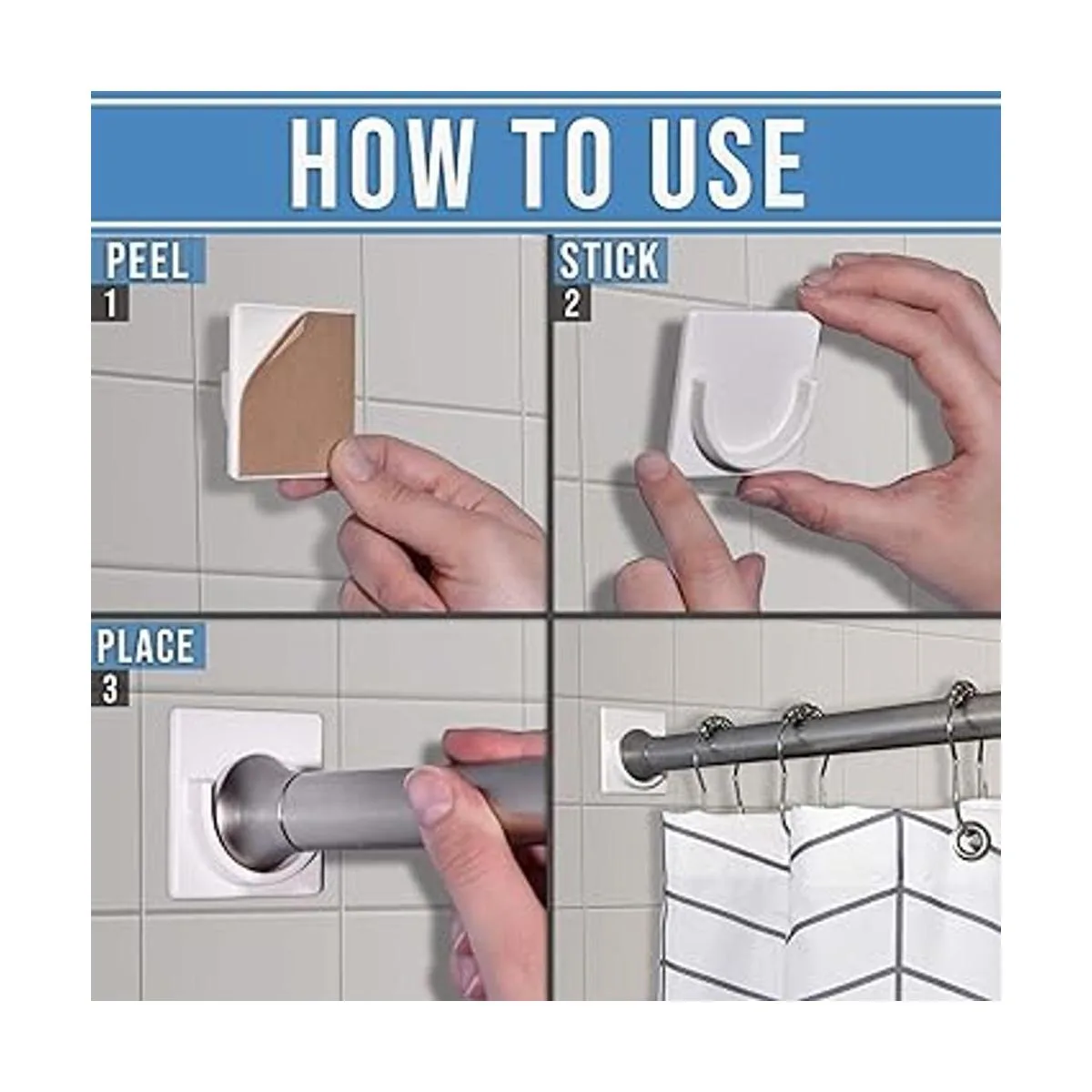 HOW TO USE

PEEL
1

STICK
2

PLACE
3