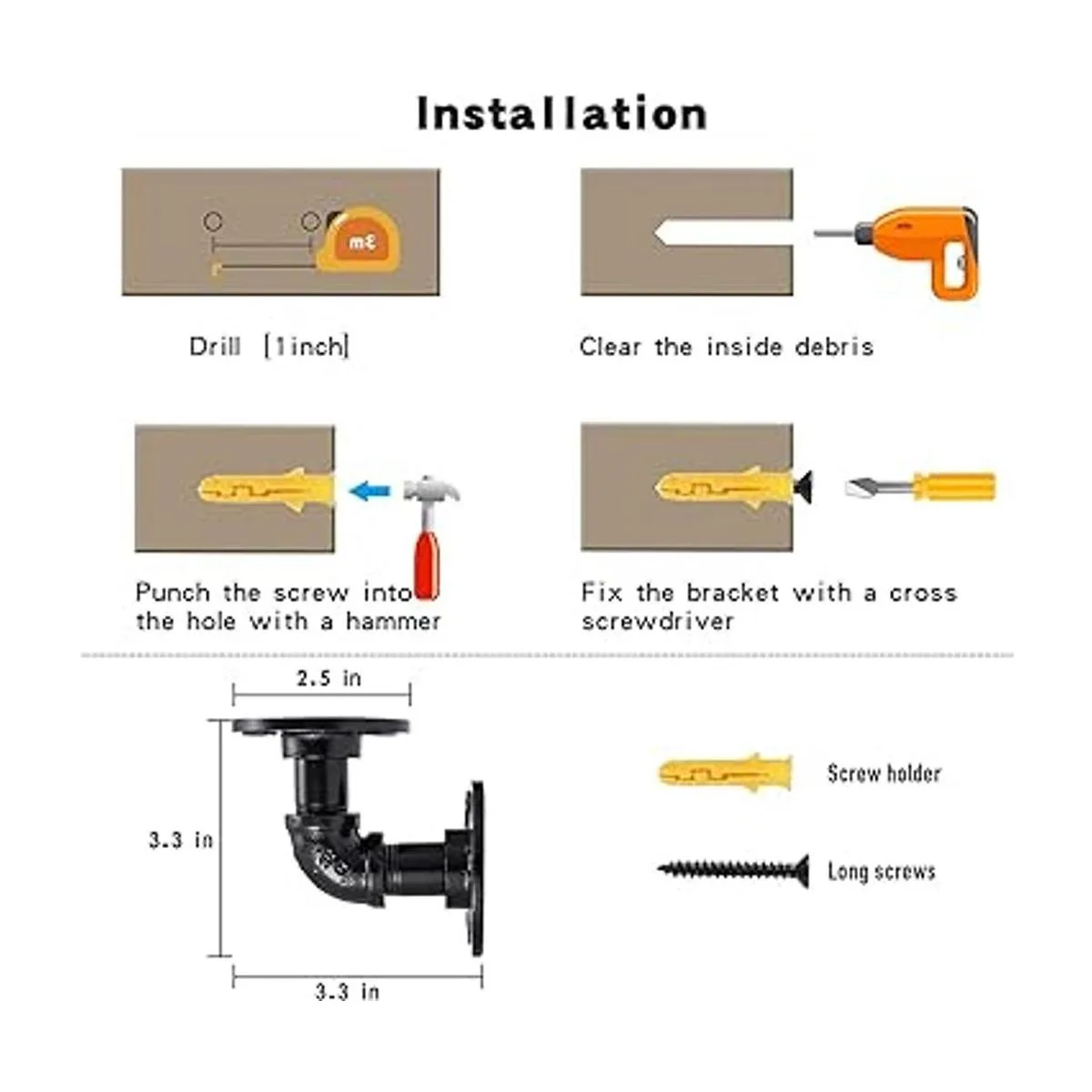 Installation

3m

Drill [1inch]

Clear the inside debris

Punch the screw into the hole with a hammer

Fix the bracket with a cross screwdriver

2.5 in

3.3 in

3.3 in

Screw holder

Long screws