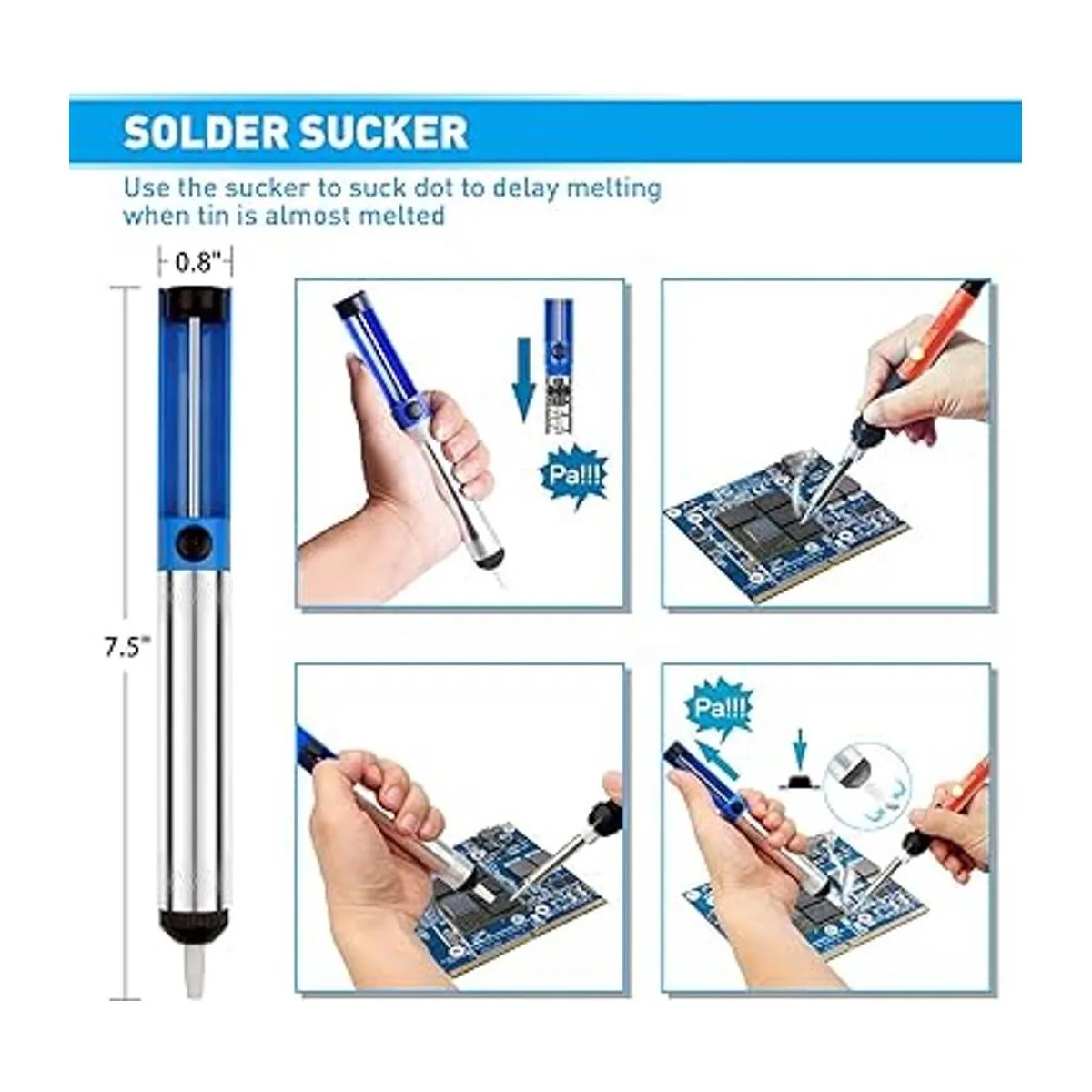 SOLDER SUCKER

Use the sucker to suck dot to delay melting when tin is almost melted

0.8"

7.5"

Pa!!!

Pa!!!