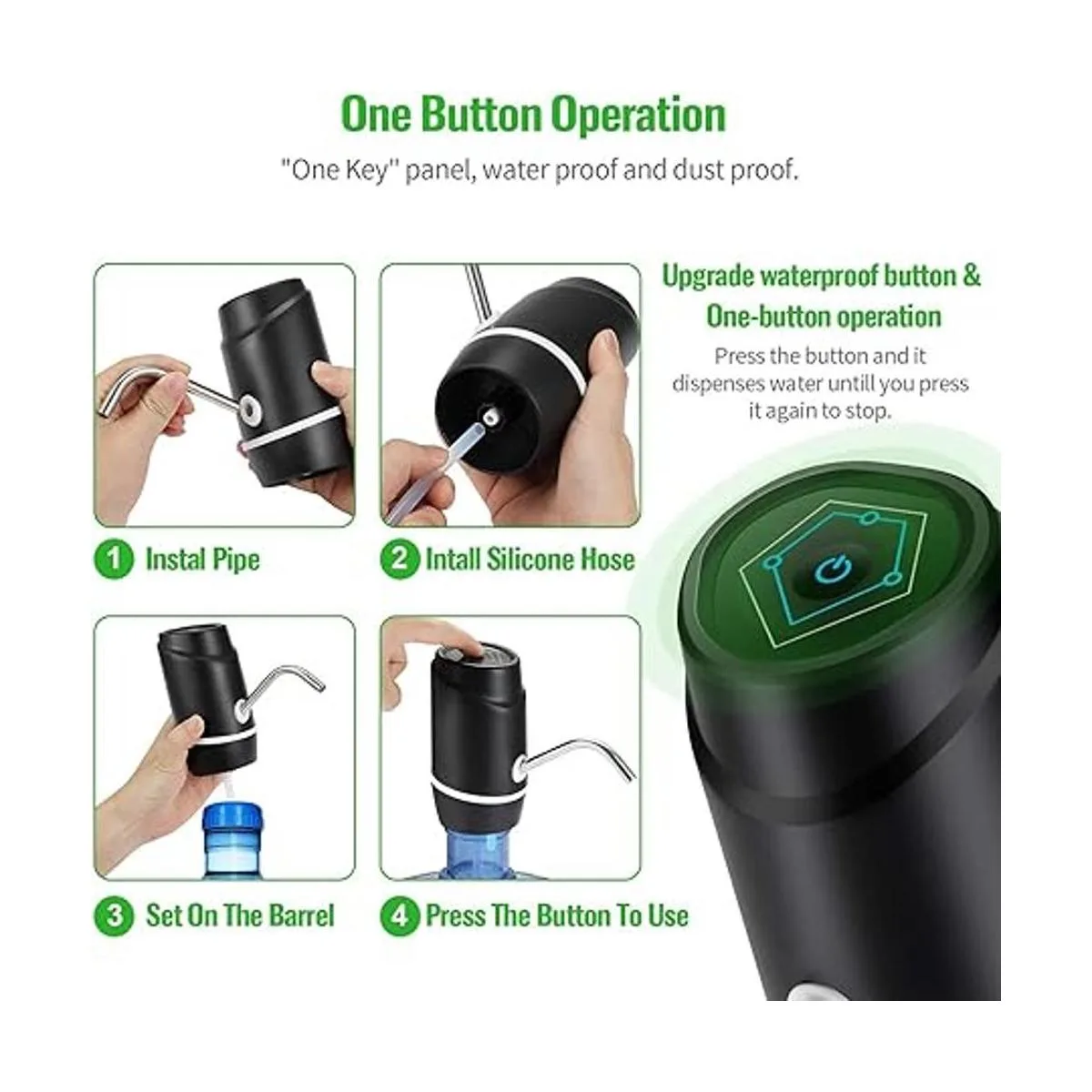 One Button Operation

"One Key" panel, water proof and dust proof.

Upgrade waterproof button & One-button operation

Press the button and it dispenses water untill you press it again to stop.

1 Instal Pipe

2 Intall Silicone Hose

3 Set On The Barrel

4 Press The Button To Use