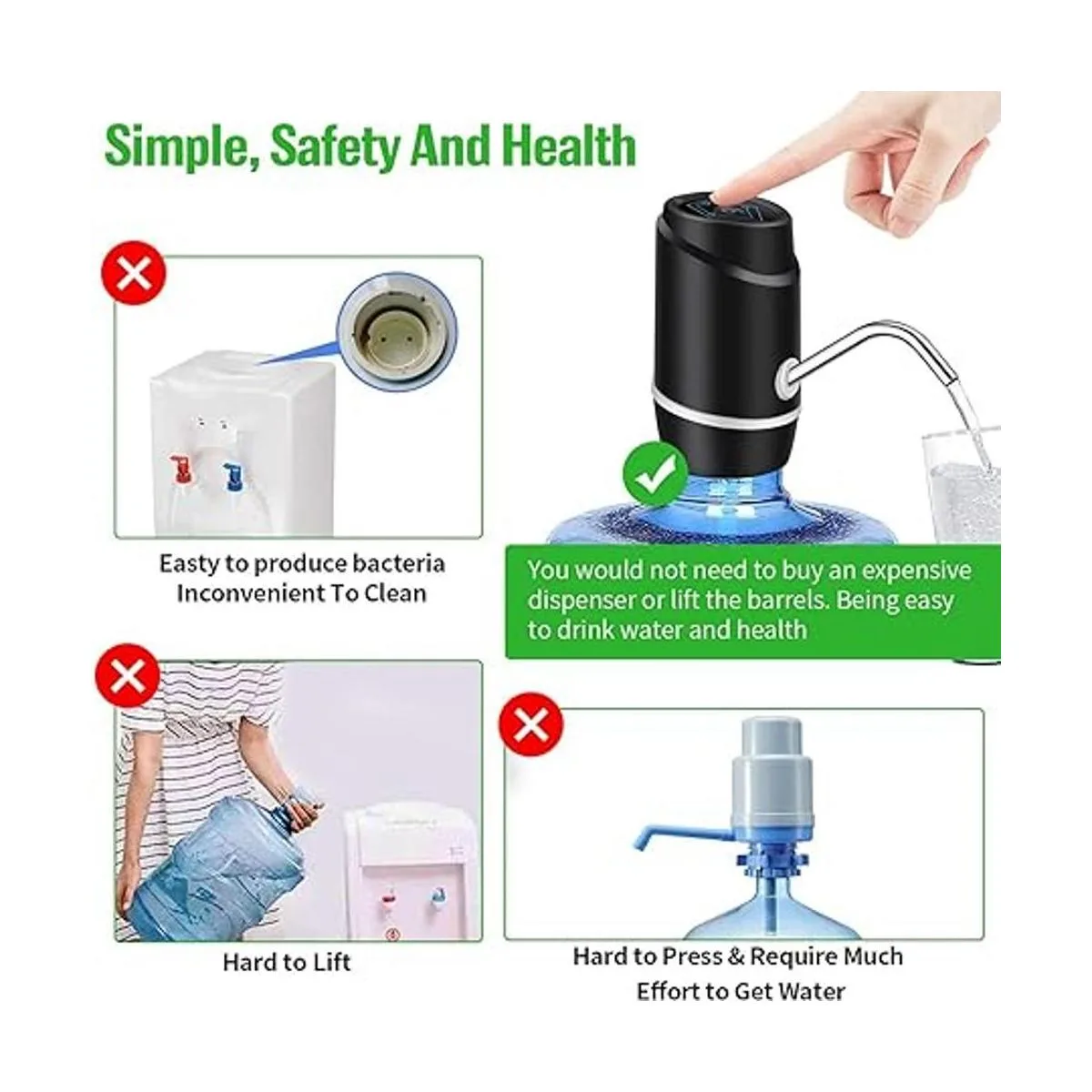 Simple, Safety And Health

Easty to produce bacteria
Inconvenient To Clean

You would not need to buy an expensive dispenser or lift the barrels. Being easy to drink water and health

Hard to Lift

Hard to Press & Require Much Effort to Get Water