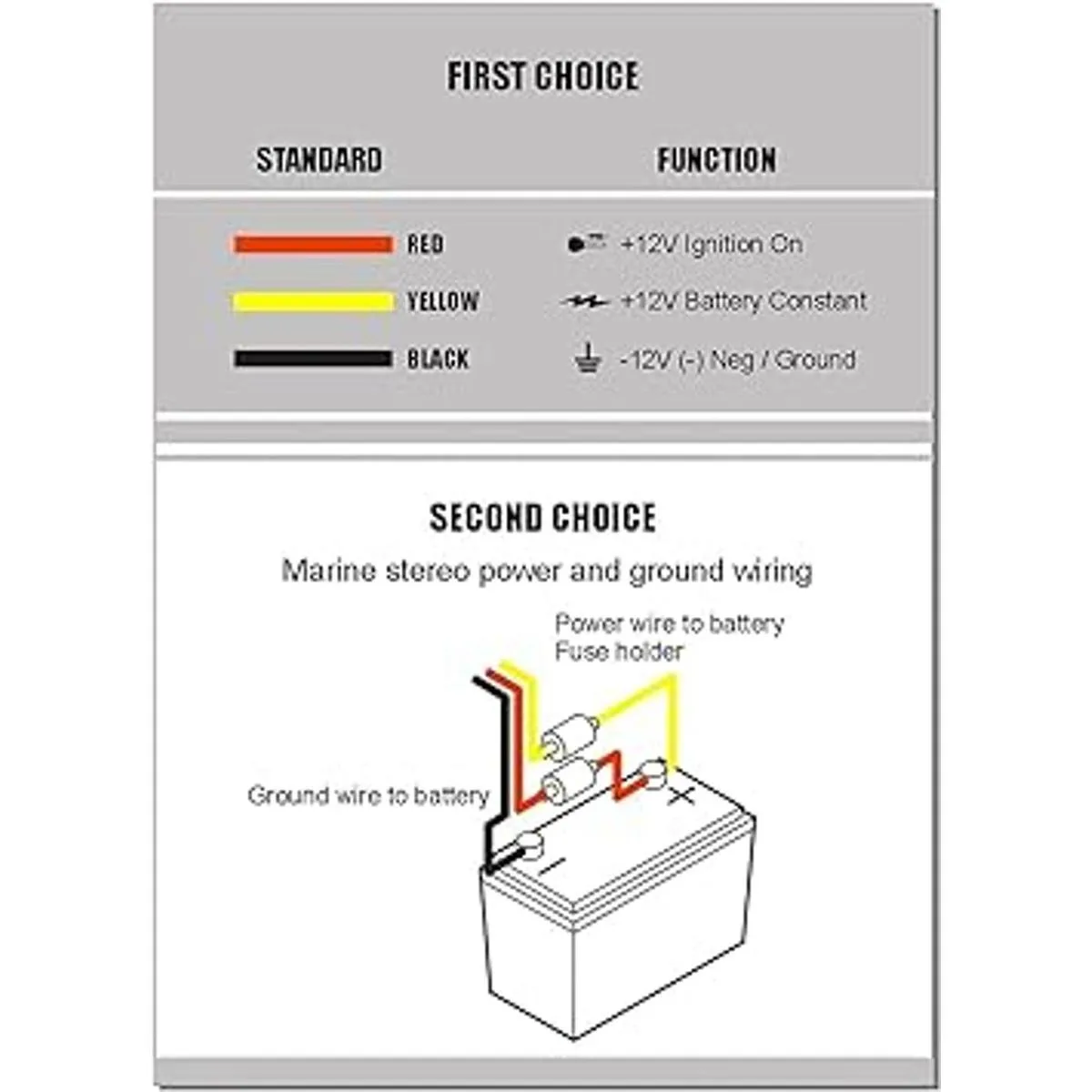 FIRST CHOICE

| STANDARD | FUNCTION |
|---|---|
| RED | +12V Ignition On |
| YELLOW | +12V Battery Constant |
| BLACK | -12V (-) Neg / Ground |

SECOND CHOICE

Marine stereo power and ground wiring

Power wire to battery
Fuse holder

Ground wire to battery

+

−