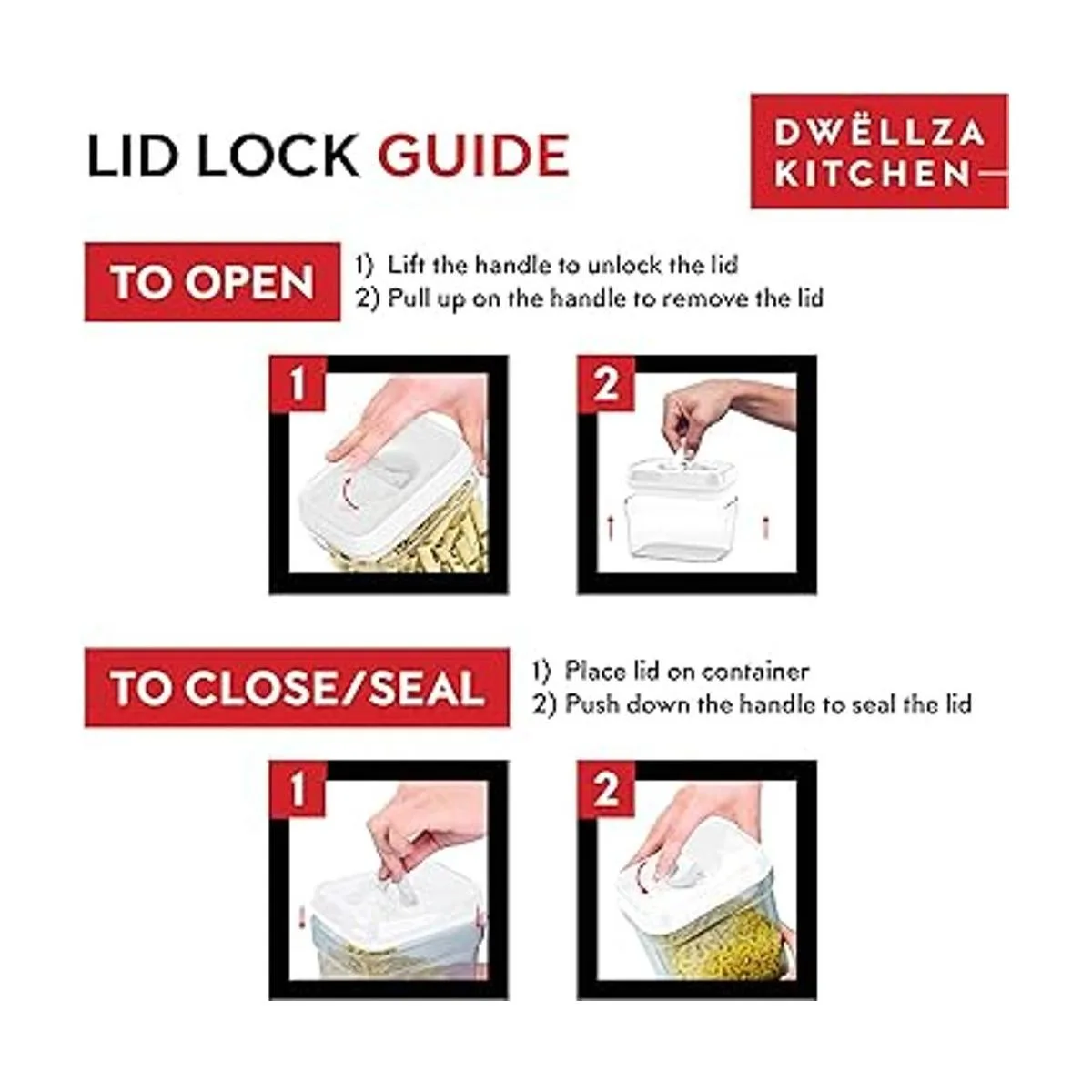 LID LOCK GUIDE

DWËLLZA KITCHEN

TO OPEN

1) Lift the handle to unlock the lid
2) Pull up on the handle to remove the lid

1

2

TO CLOSE/SEAL

1) Place lid on container
2) Push down the handle to seal the lid

1

2