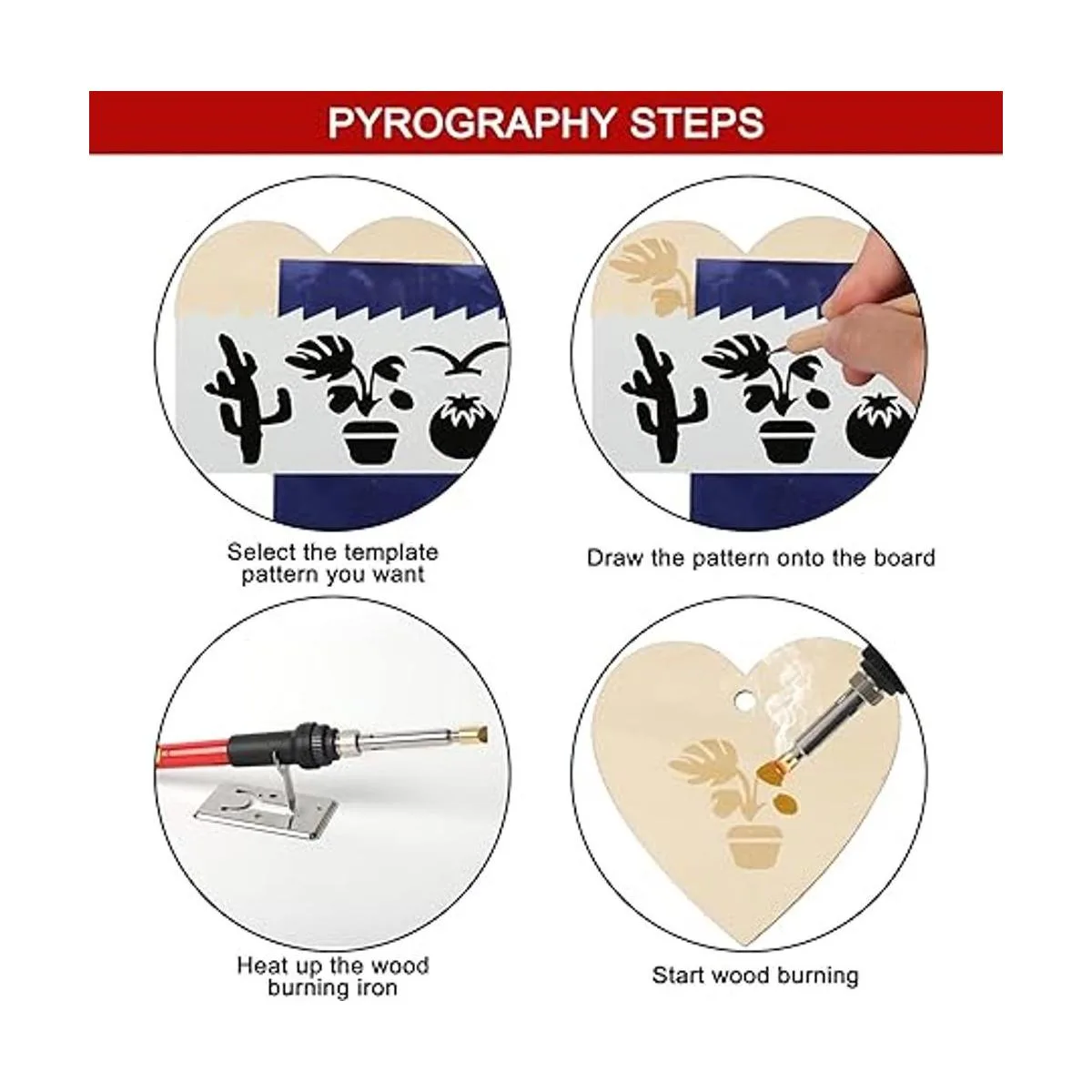 PYROGRAPHY STEPS

Select the template pattern you want

Draw the pattern onto the board

Heat up the wood burning iron

Start wood burning