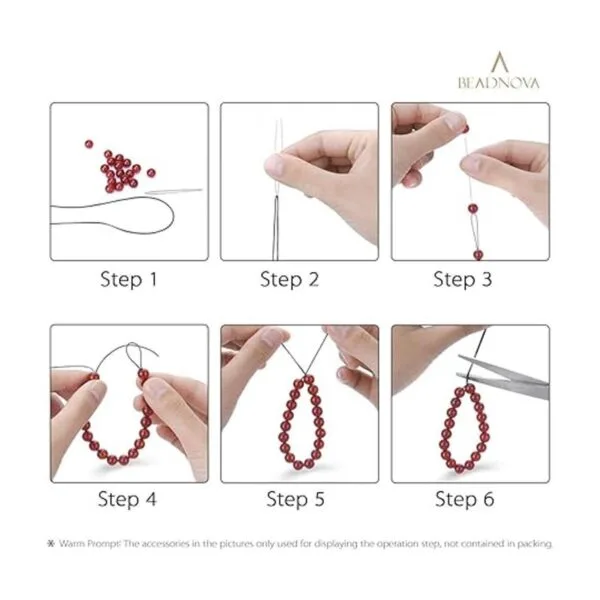 BEADNOVA

Step 1

Step 2

Step 3

Step 4

Step 5

Step 6

※ Warm Prompt! The accessories in the pictures only used for displaying the operation step, not contained in packing.