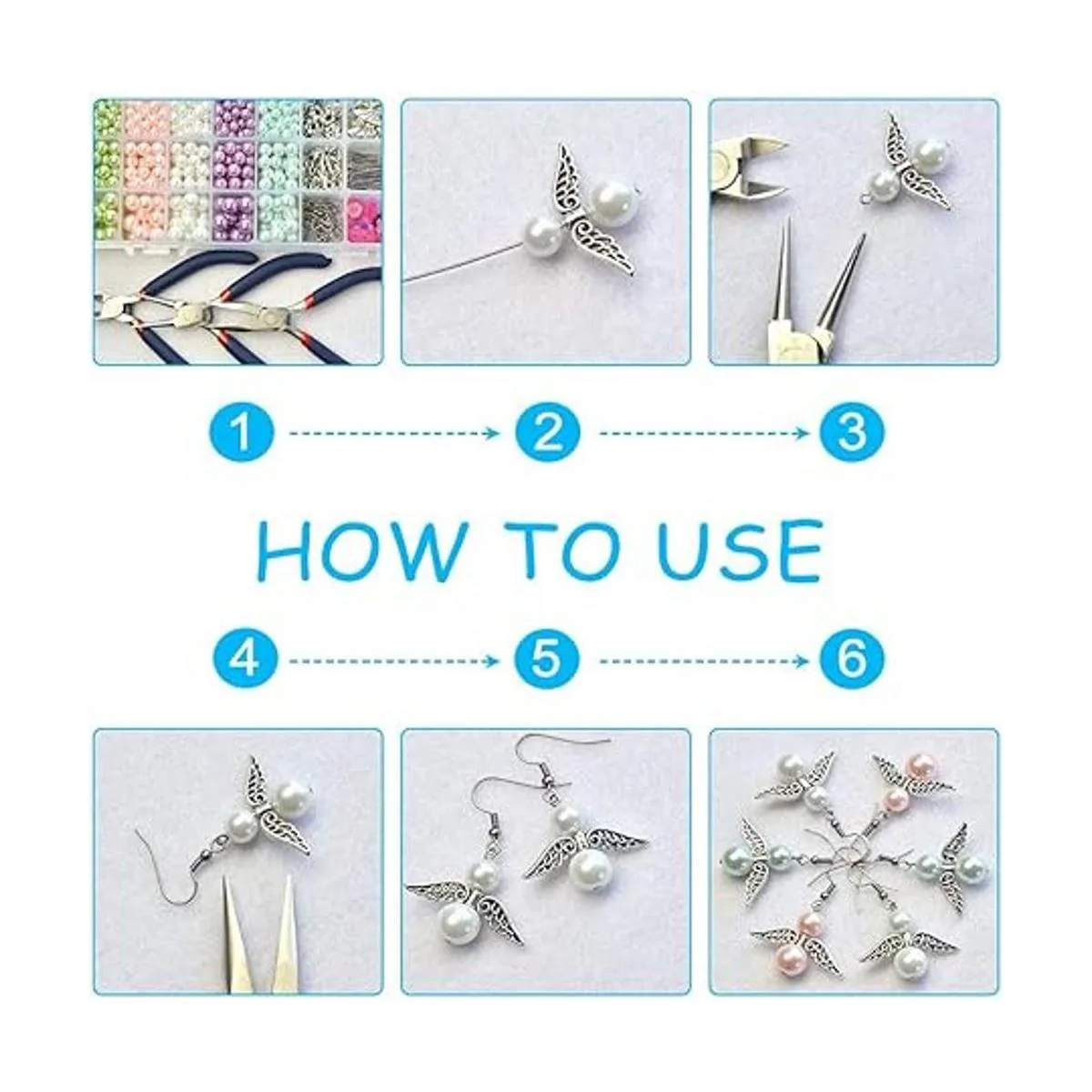 1
2
3

HOW TO USE

4
5
6