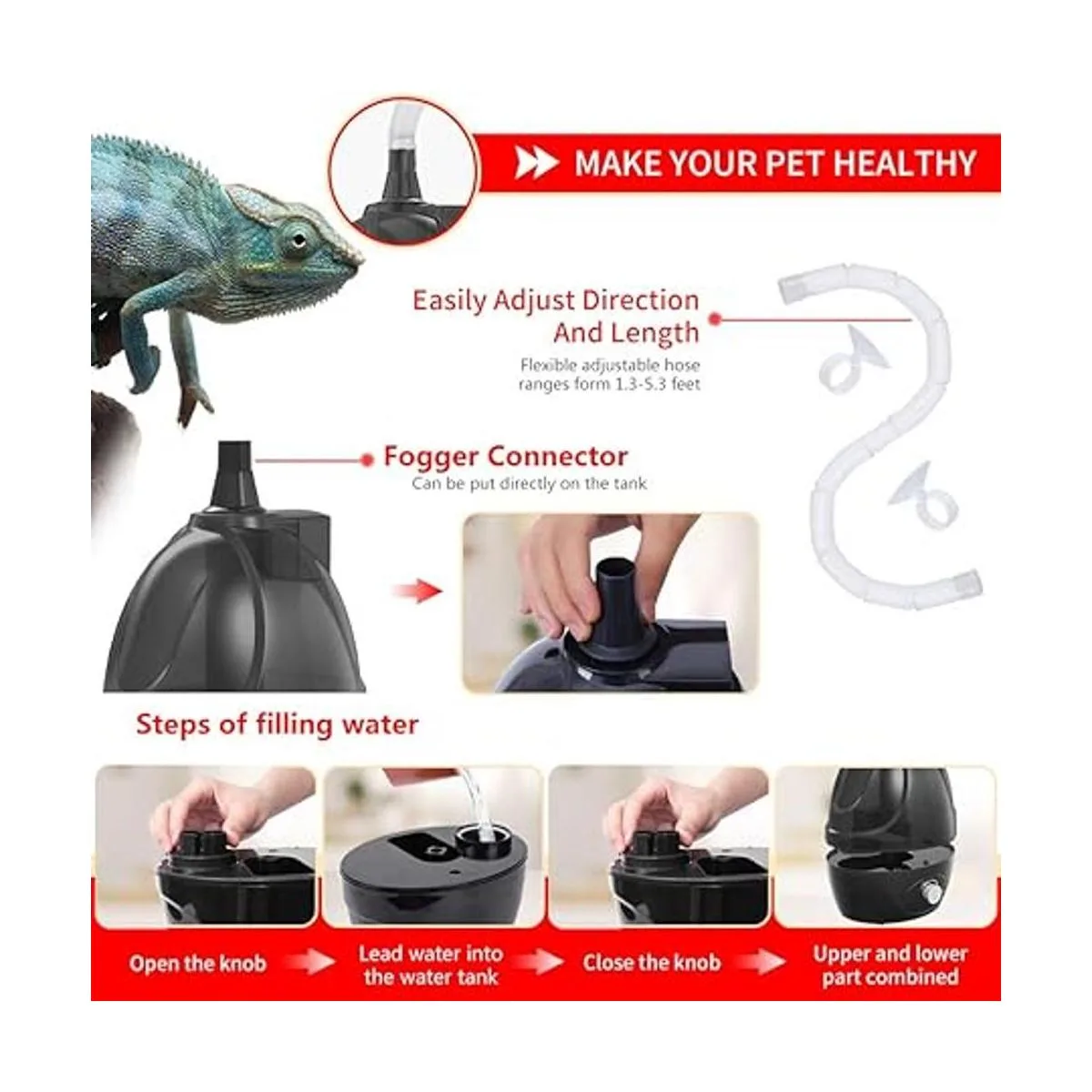 MAKE YOUR PET HEALTHY

Easily Adjust Direction And Length

Flexible adjustable hose ranges form 1.3-5.3 feet

Fogger Connector

Can be put directly on the tank

Steps of filling water

Open the knob

Lead water into the water tank

Close the knob

Upper and lower part combined