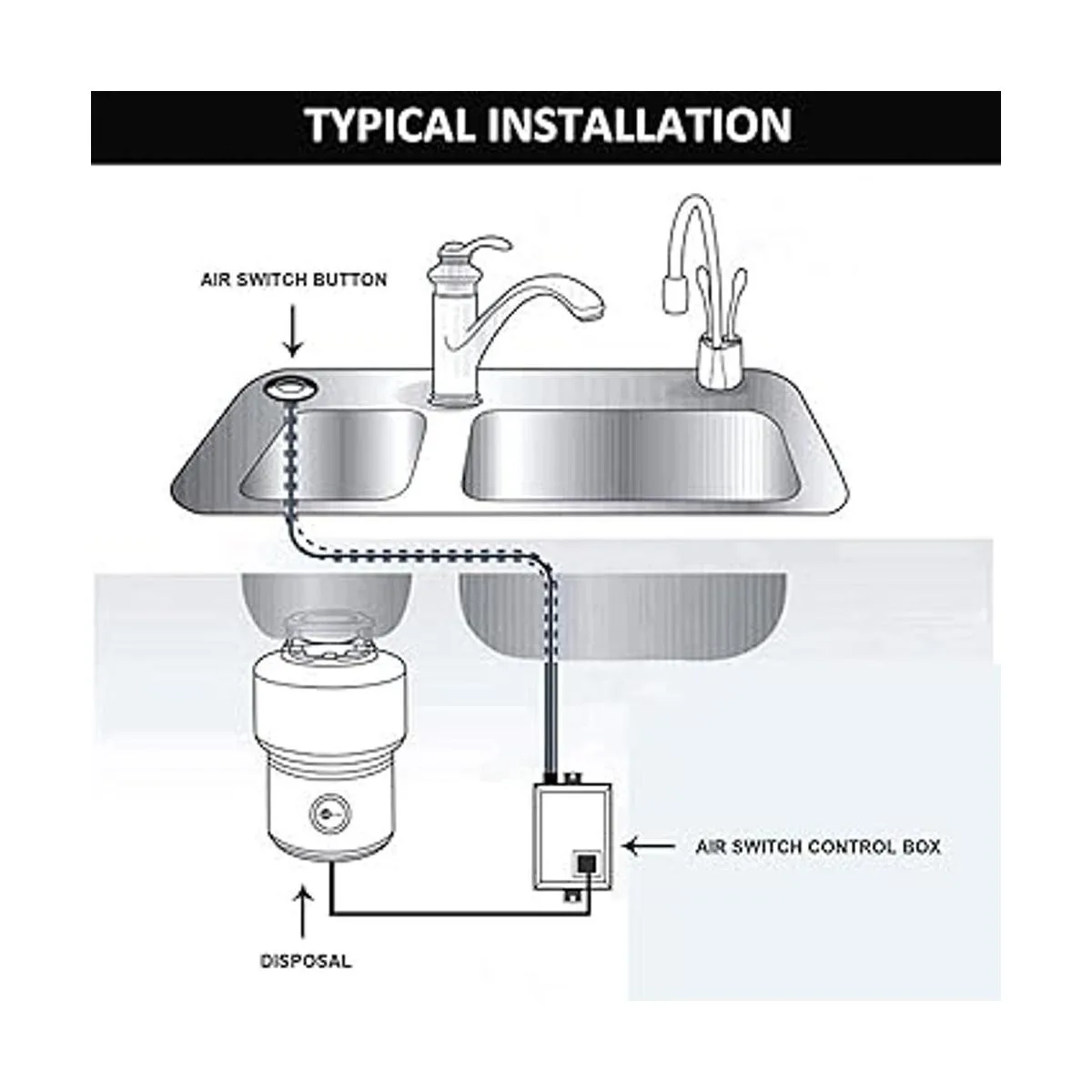 TYPICAL INSTALLATION

AIR SWITCH BUTTON

AIR SWITCH CONTROL BOX

DISPOSAL