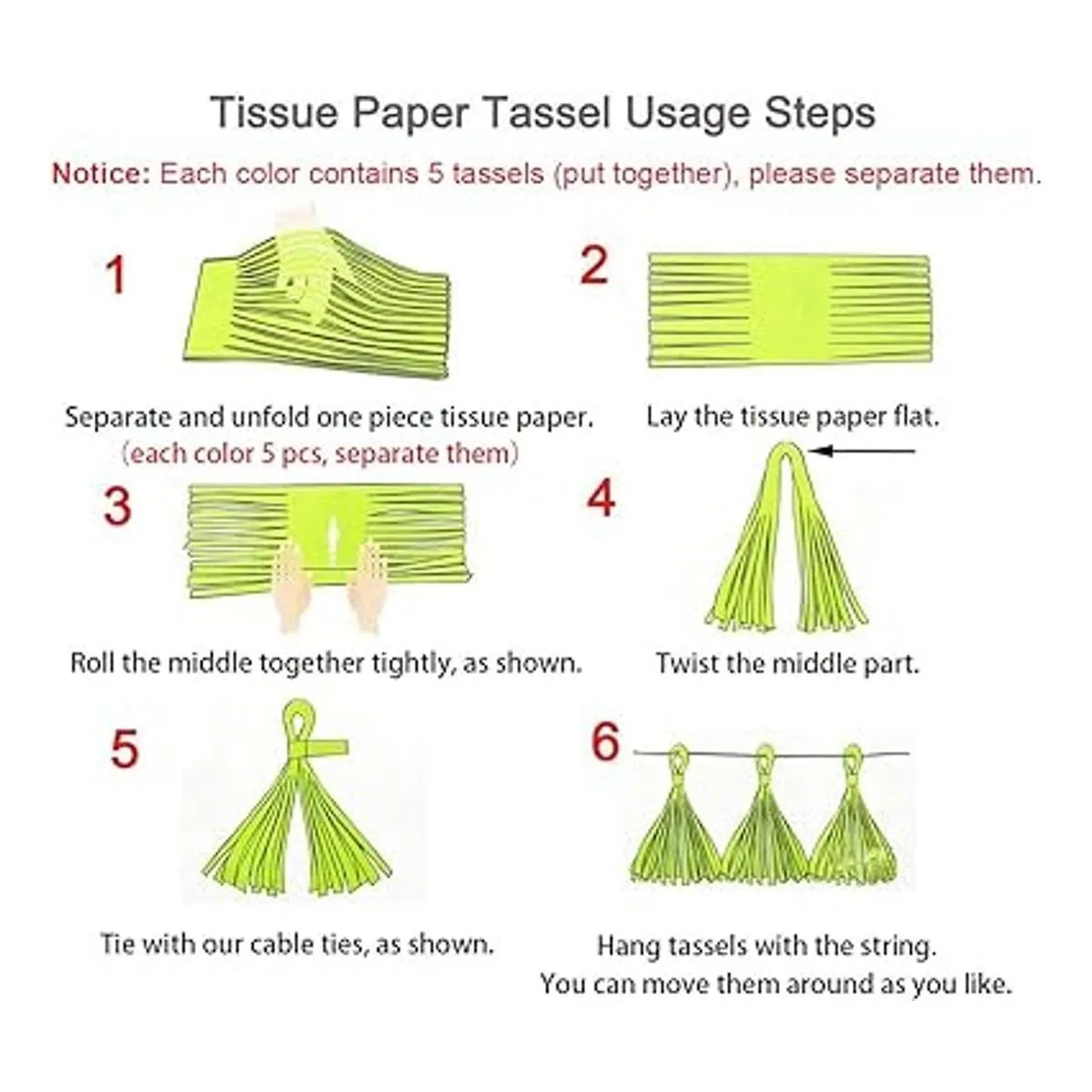 Tissue Paper Tassel Usage Steps

Notice: Each color contains 5 tassels (put together), please separate them.

1

Separate and unfold one piece tissue paper.
(each color 5 pcs, separate them)

2

Lay the tissue paper flat.

3

Roll the middle together tightly, as shown.

4

Twist the middle part.

5

Tie with our cable ties, as shown.

6

Hang tassels with the string.
You can move them around as you like.