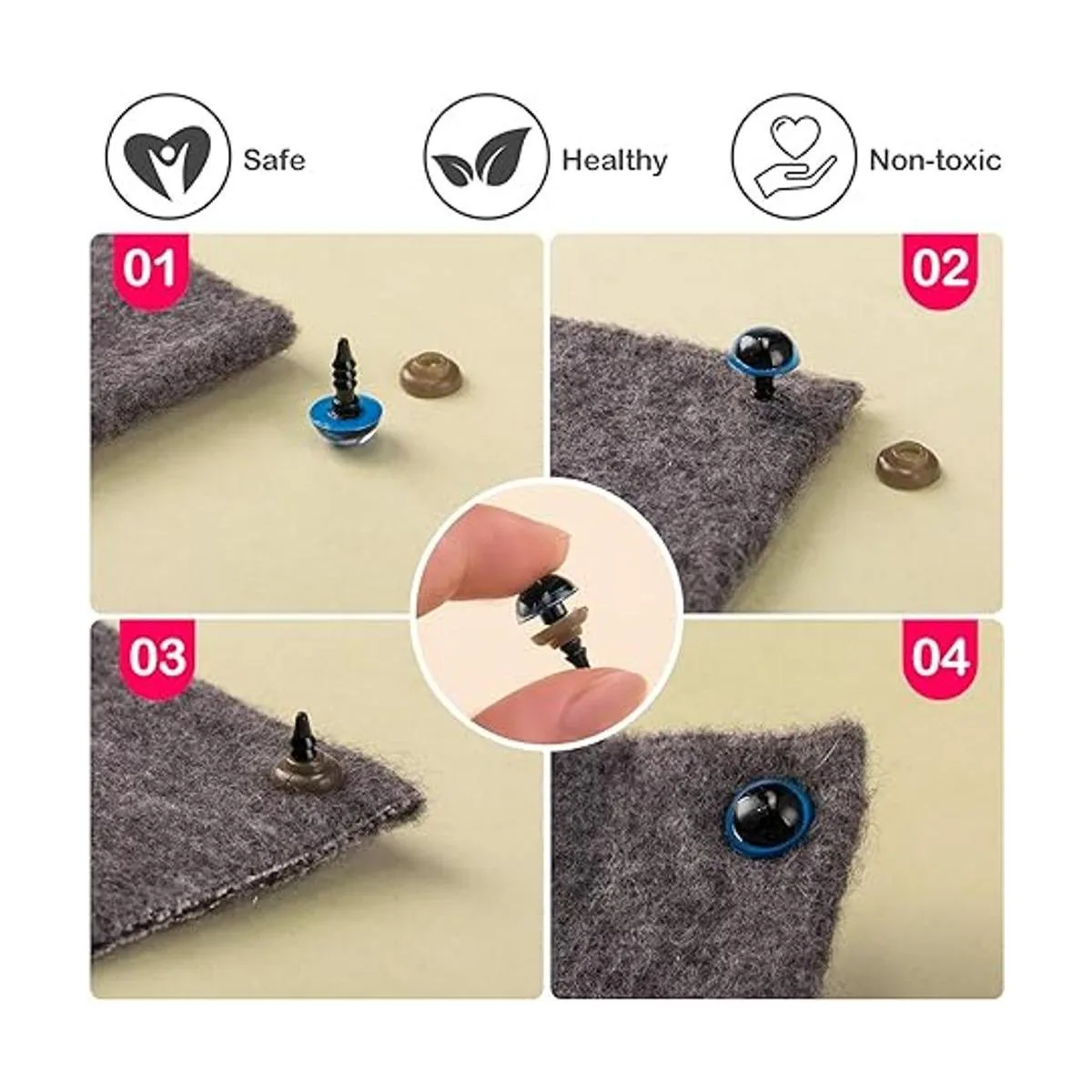 Safe

Healthy

Non-toxic

01

02

03

04