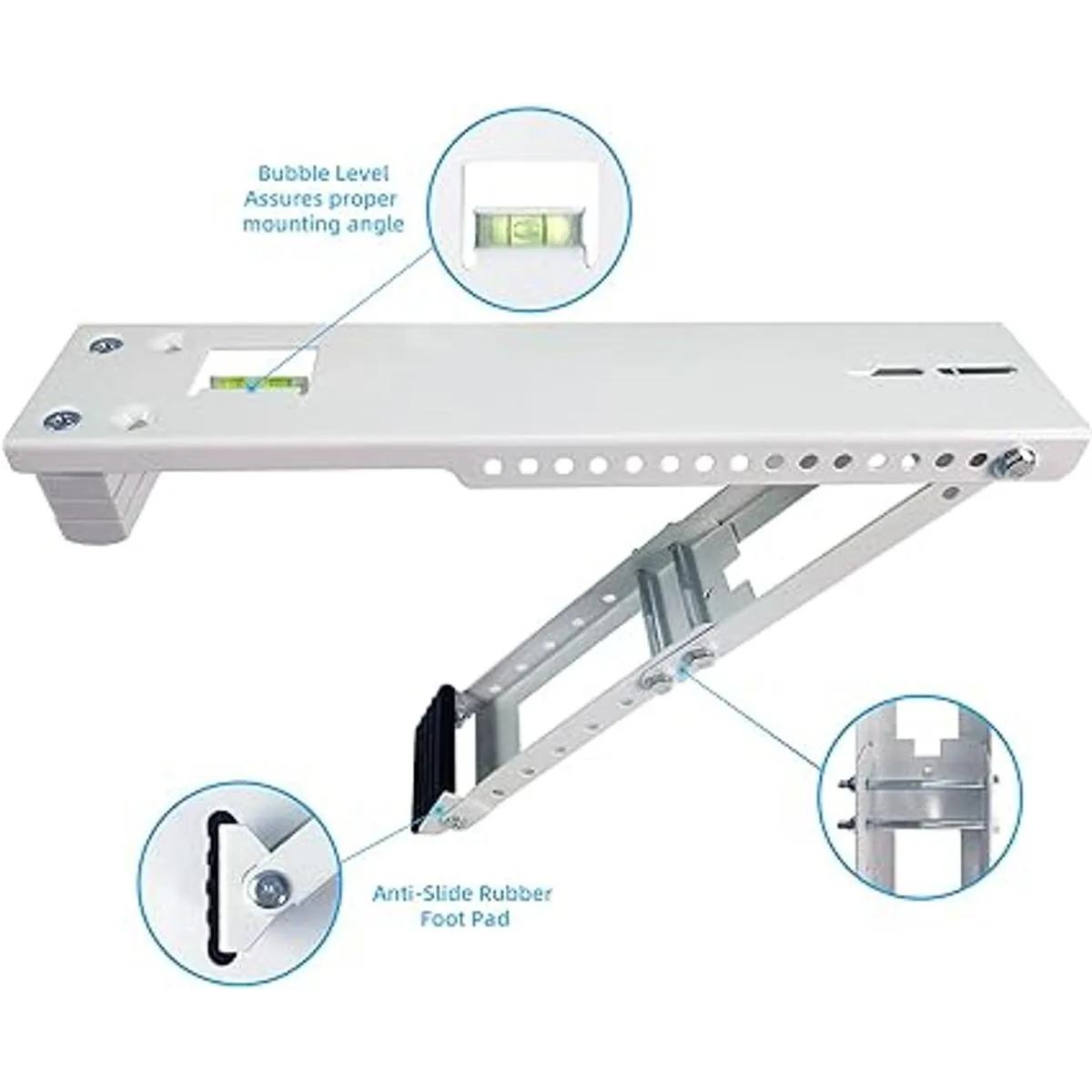 Bubble Level
Assures proper
mounting angle

Anti-Slide Rubber
Foot Pad