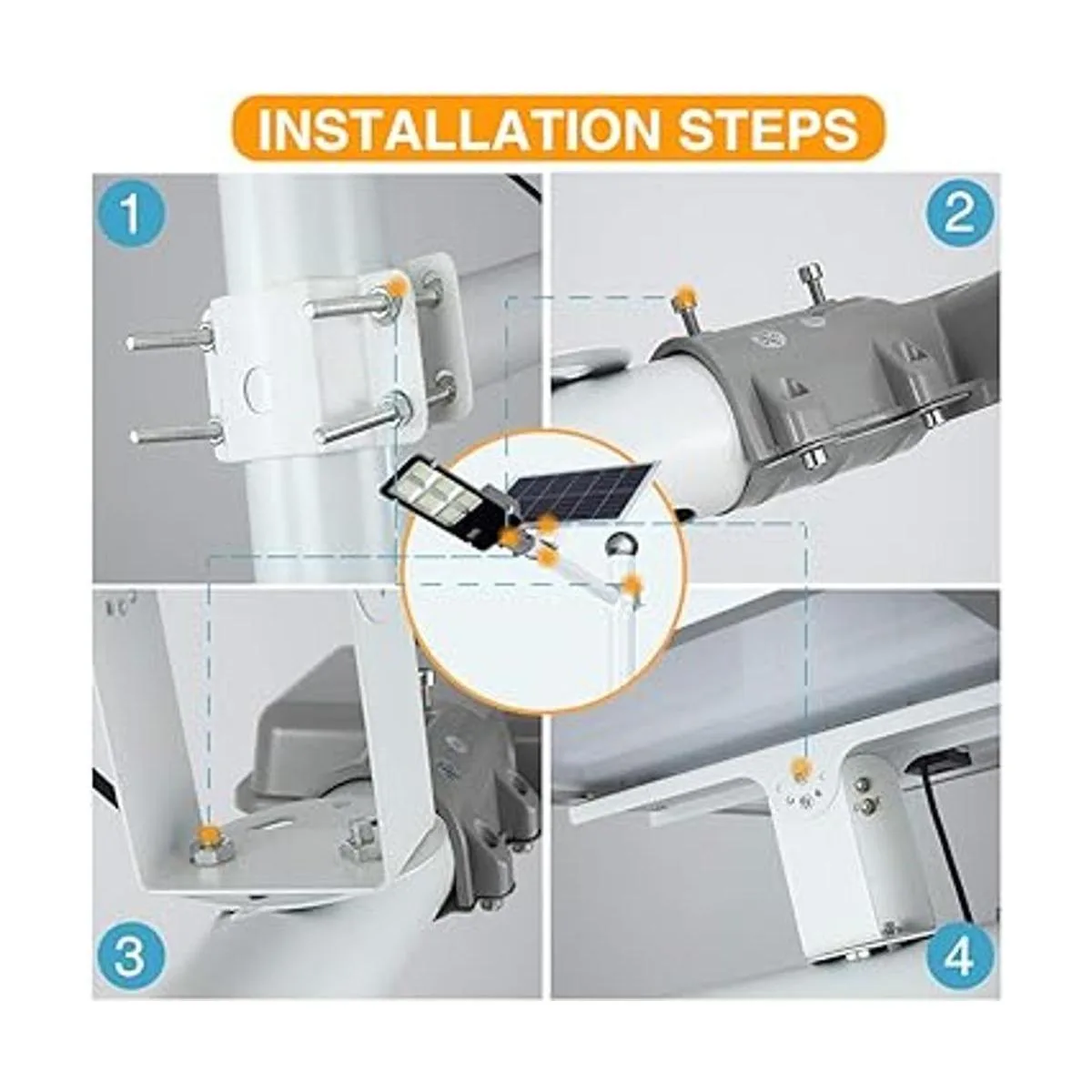 INSTALLATION STEPS

1

2

3

4