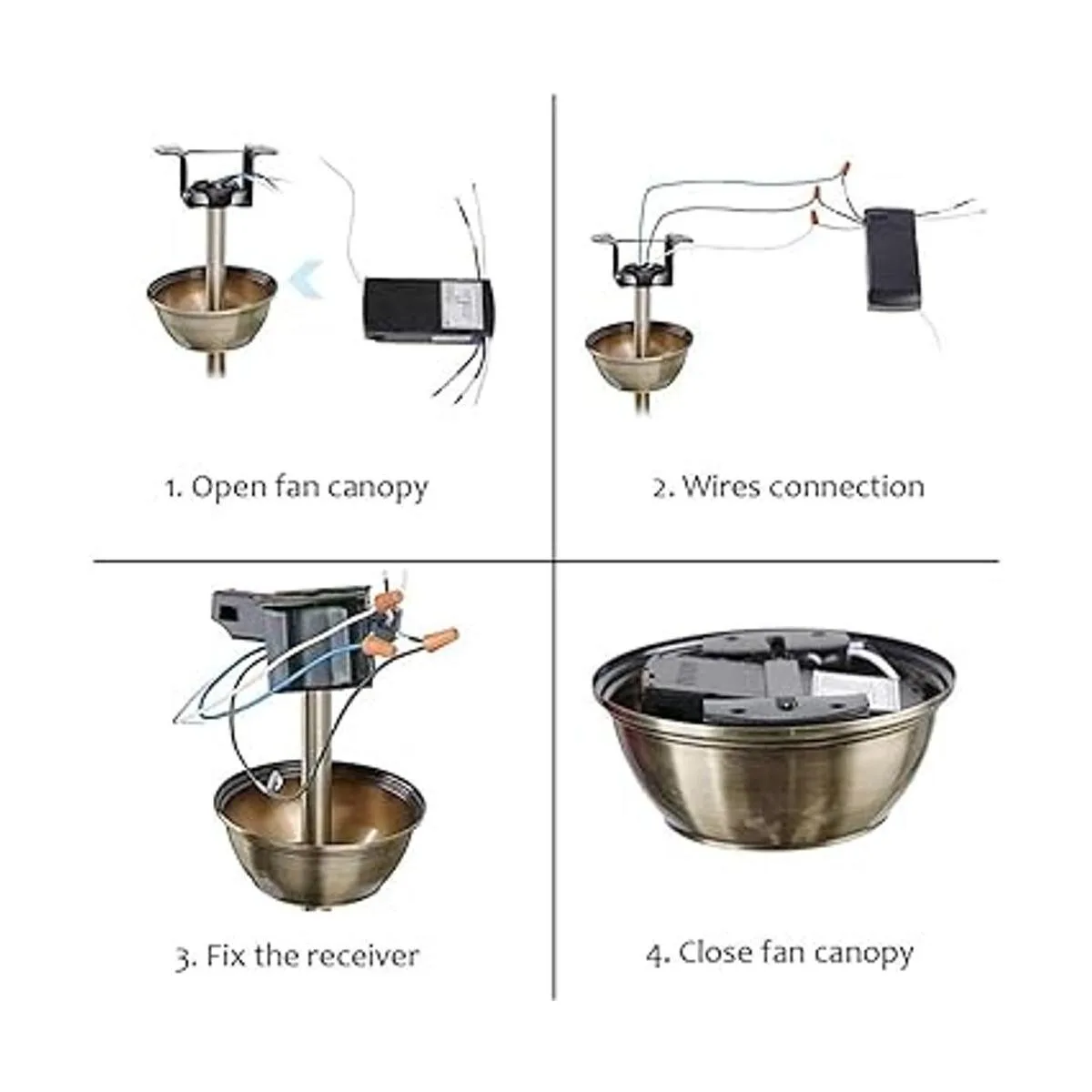 1. Open fan canopy

2. Wires connection

3. Fix the receiver

4. Close fan canopy