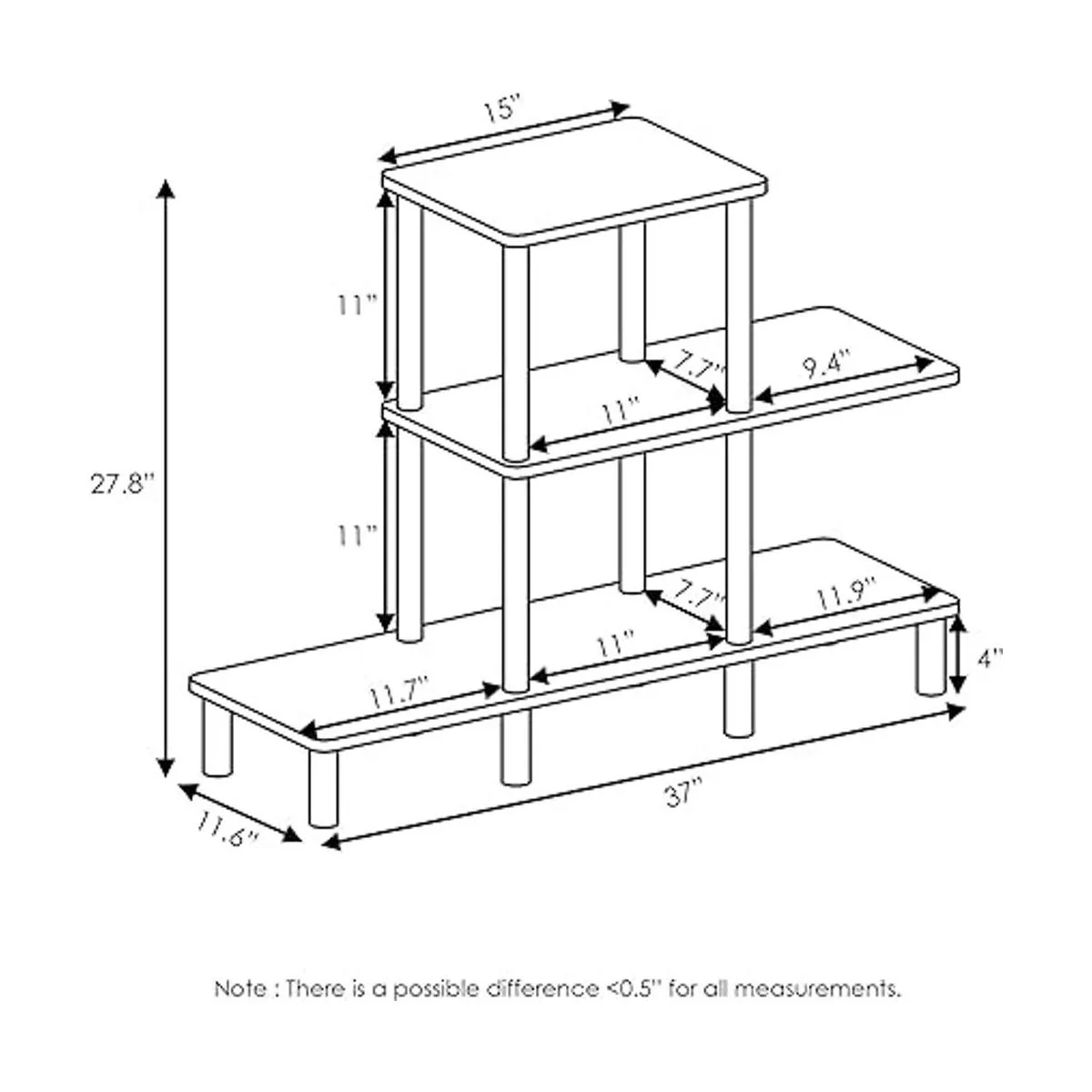 15"

11"

7.7"

9.4"

11"

27.8"

11"

7.7"

11.9"

11"

4"

11.7"

37"

11.6"

Note : There is a possible difference <0.5" for all measurements.