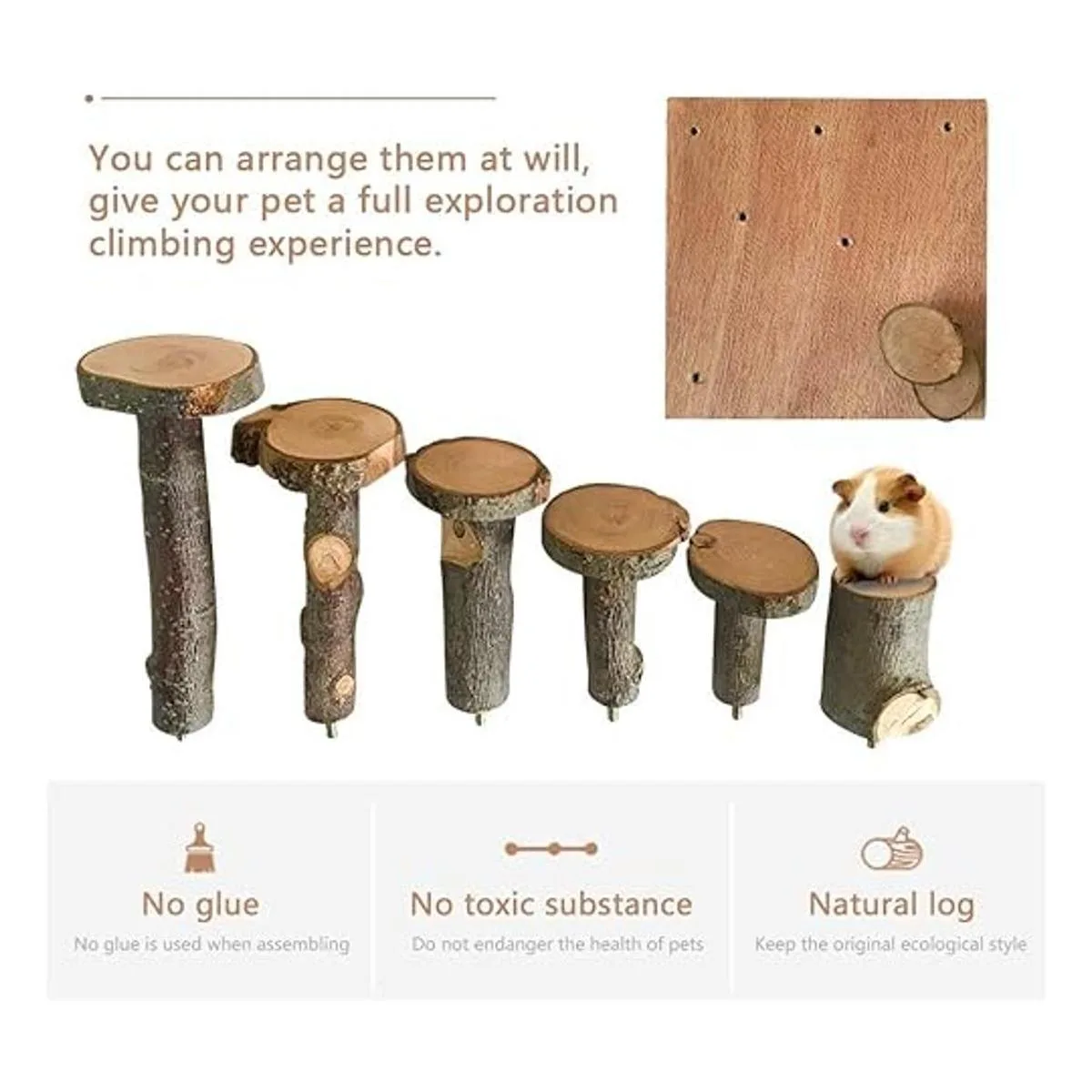 You can arrange them at will, give your pet a full exploration climbing experience.

No glue
No glue is used when assembling

No toxic substance
Do not endanger the health of pets

Natural log
Keep the original ecological style