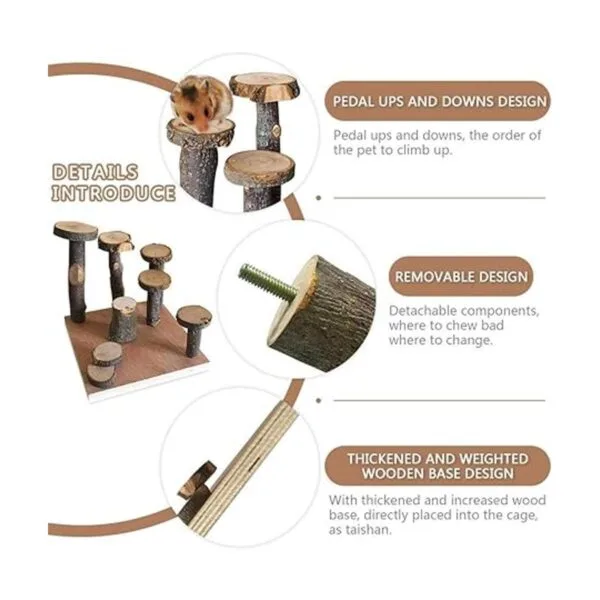 DETAILS INTRODUCE

PEDAL UPS AND DOWNS DESIGN

Pedal ups and downs, the order of the pet to climb up.

REMOVABLE DESIGN

Detachable components, where to chew bad where to change.

THICKENED AND WEIGHTED WOODEN BASE DESIGN

With thickened and increased wood base, directly placed into the cage, as taishan.