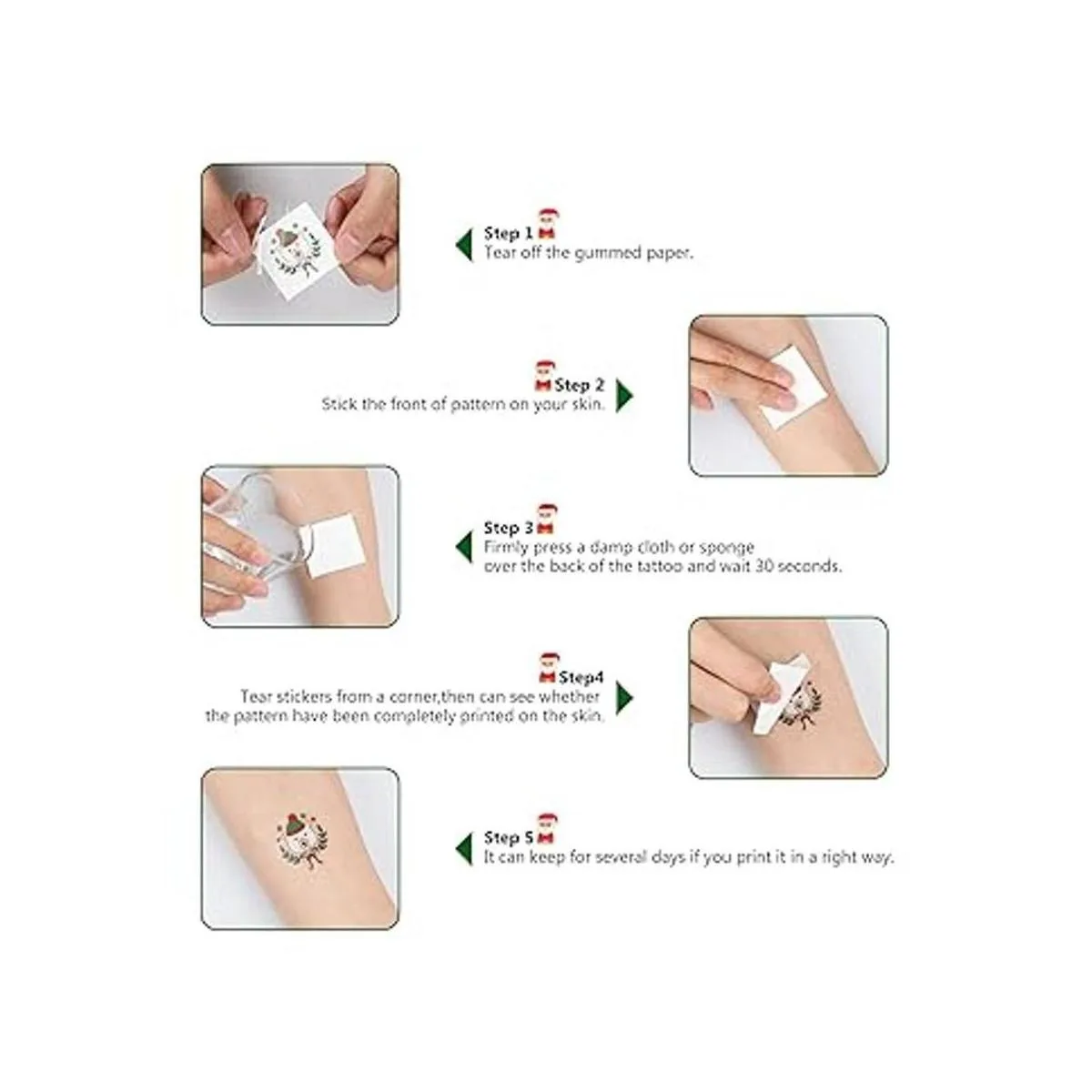 Step 1
Tear off the gummed paper.

Step 2
Stick the front of pattern on your skin.

Step 3
Firmly press a damp cloth or sponge over the back of the tattoo and wait 30 seconds.

Step4
Tear stickers from a corner,then can see whether the pattern have been completely printed on the skin.

Step 5
It can keep for several days if you print it in a right way.