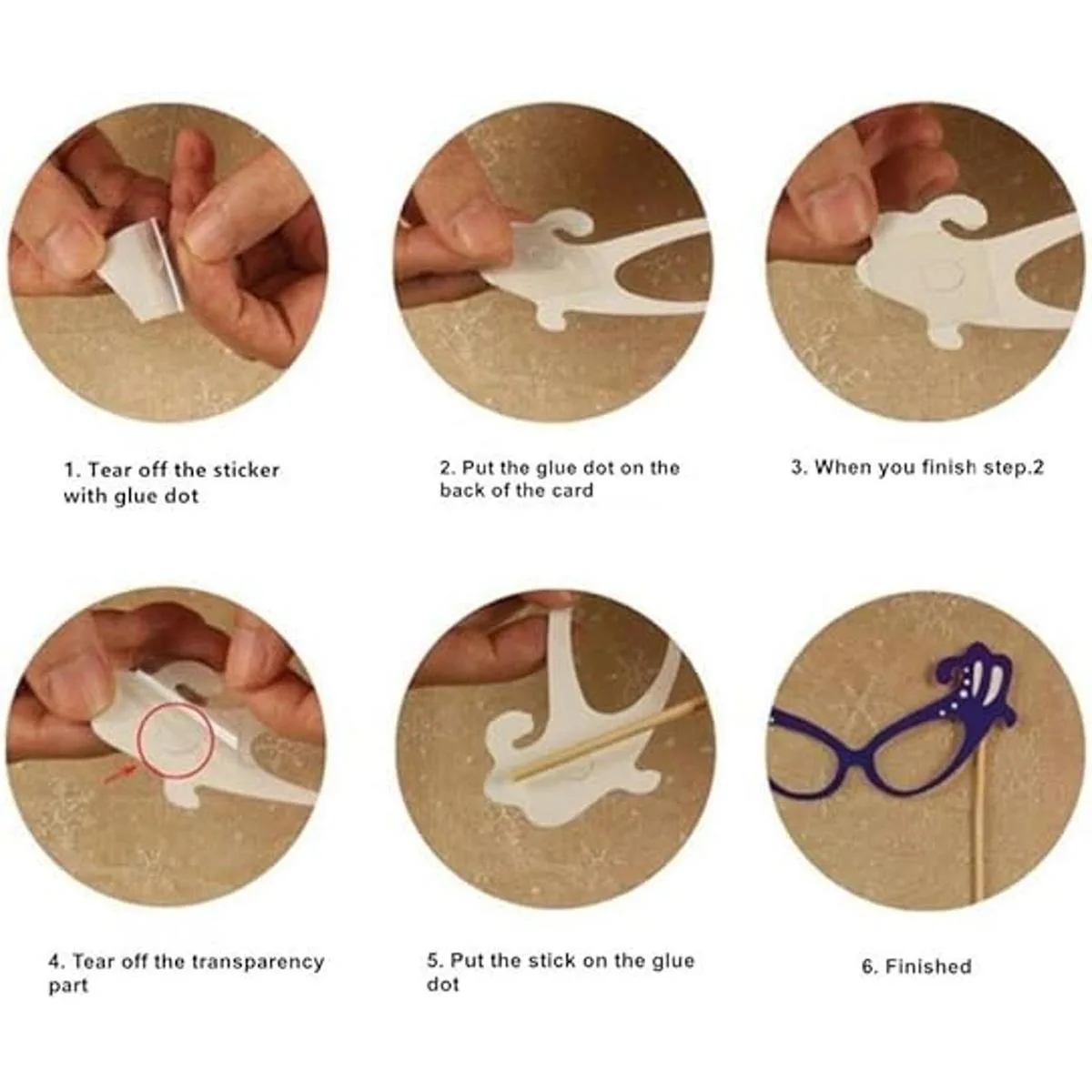 1. Tear off the sticker with glue dot

2. Put the glue dot on the back of the card

3. When you finish step.2

4. Tear off the transparency part

5. Put the stick on the glue dot

6. Finished