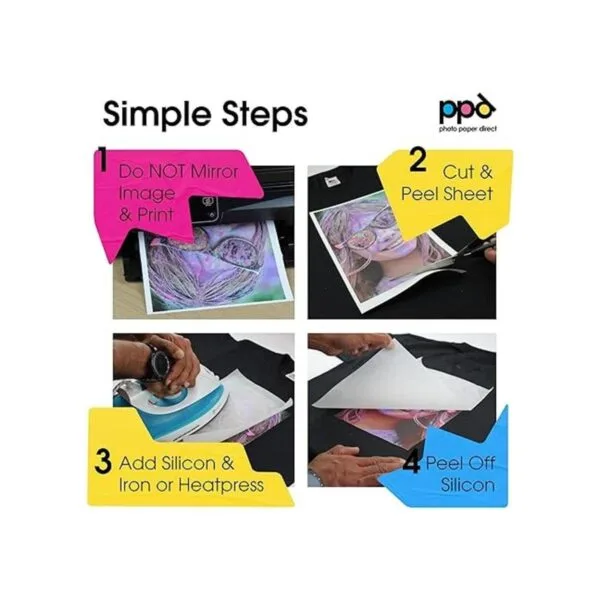 Simple Steps

ppd
photo paper direct

1 Do NOT Mirror Image & Print

2 Cut & Peel Sheet

3 Add Silicon & Iron or Heatpress

4 Peel Off Silicon