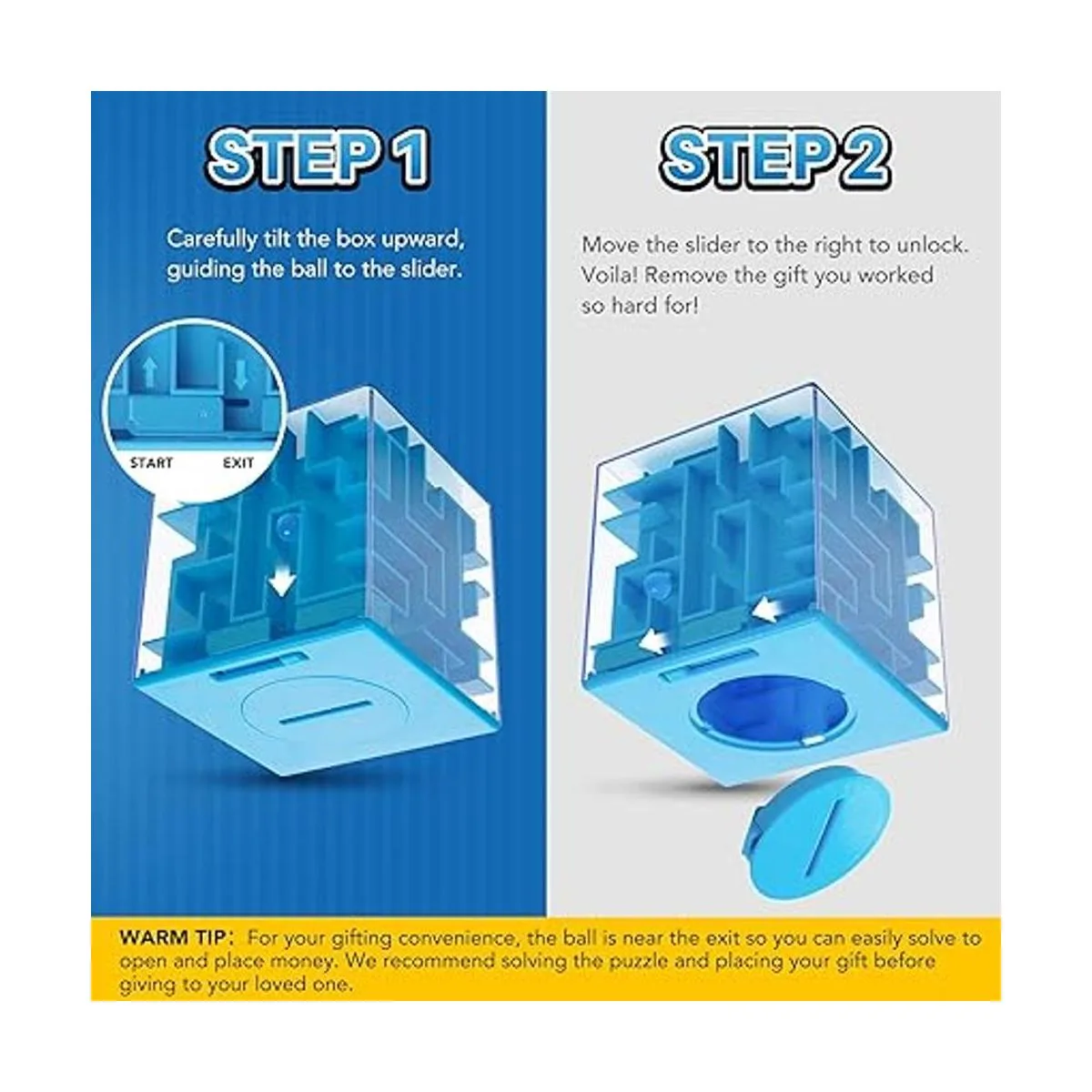 STEP 1

Carefully tilt the box upward, guiding the ball to the slider.

START

EXIT

STEP 2

Move the slider to the right to unlock. Voila! Remove the gift you worked so hard for!

WARM TIP: For your gifting convenience, the ball is near the exit so you can easily solve to open and place money. We recommend solving the puzzle and placing your gift before giving to your loved one.