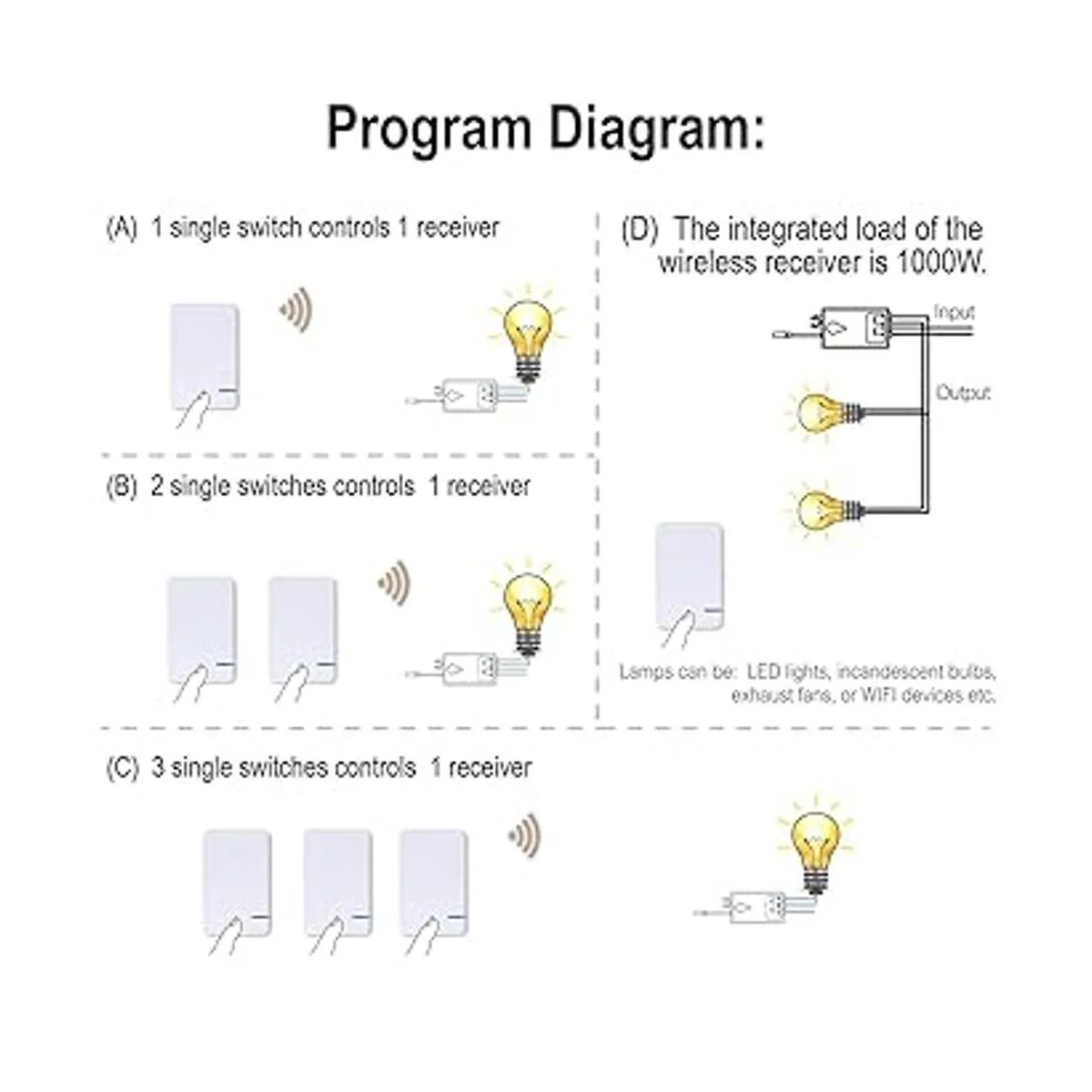 Program Diagram:

(A) 1 single switch controls 1 receiver

(B) 2 single switches controls 1 receiver

(C) 3 single switches controls 1 receiver

(D) The integrated load of the wireless receiver is 1000W.

Input

Output

Lamps can be: LED lights, incandescent bulbs, exhaust fans, or WIFI devices etc.