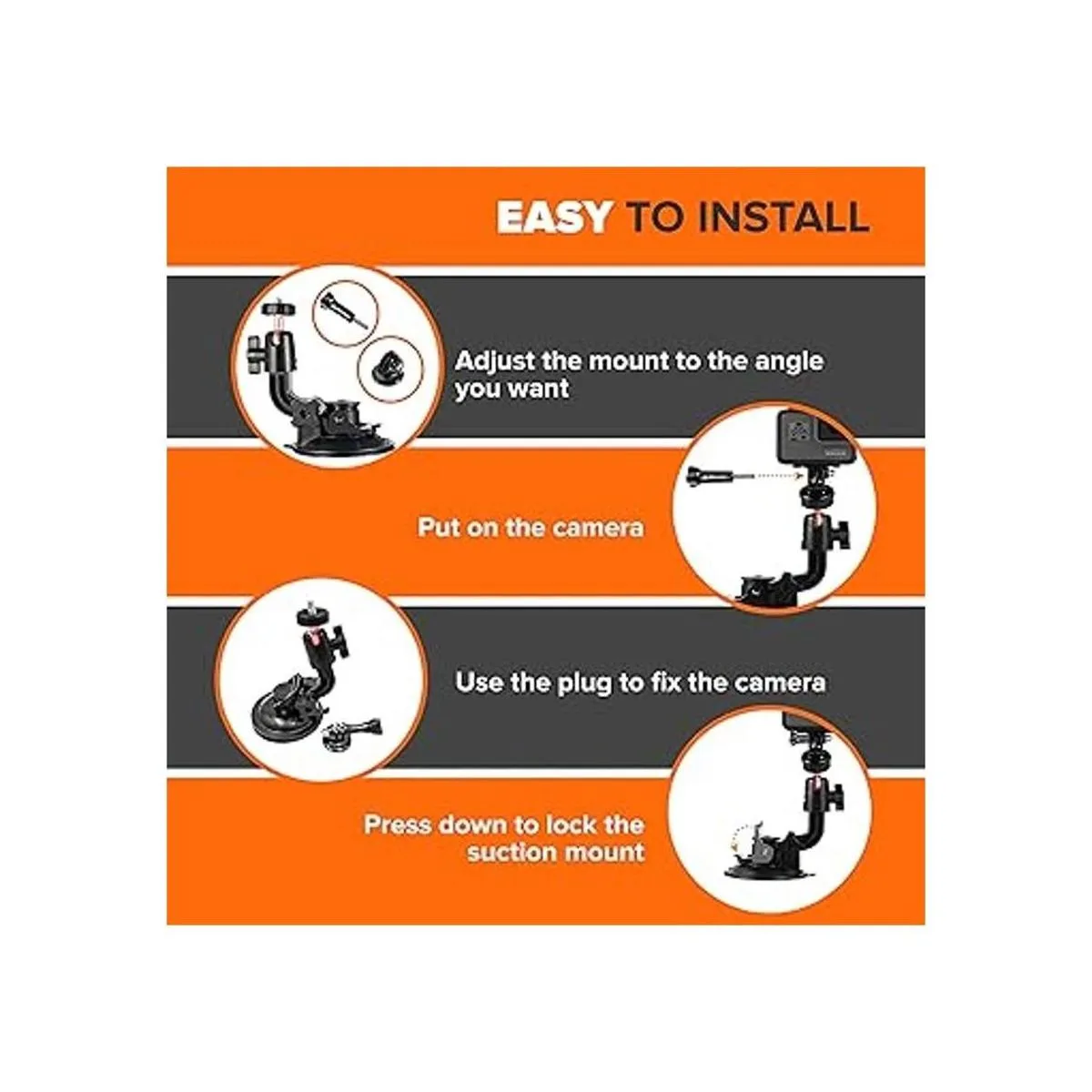 EASY TO INSTALL

Adjust the mount to the angle you want

Put on the camera

Use the plug to fix the camera

Press down to lock the suction mount