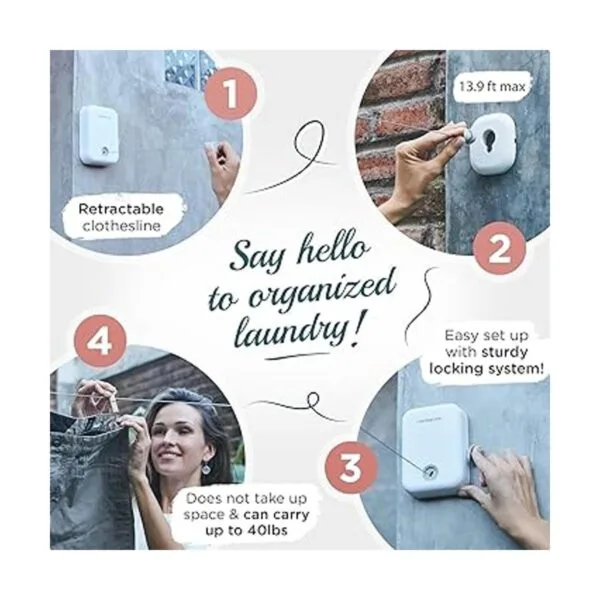 1

Retractable clothesline

13.9 ft max

2

Say hello to organized laundry!

4

Easy set up with sturdy locking system!

3

Does not take up space & can carry up to 40lbs