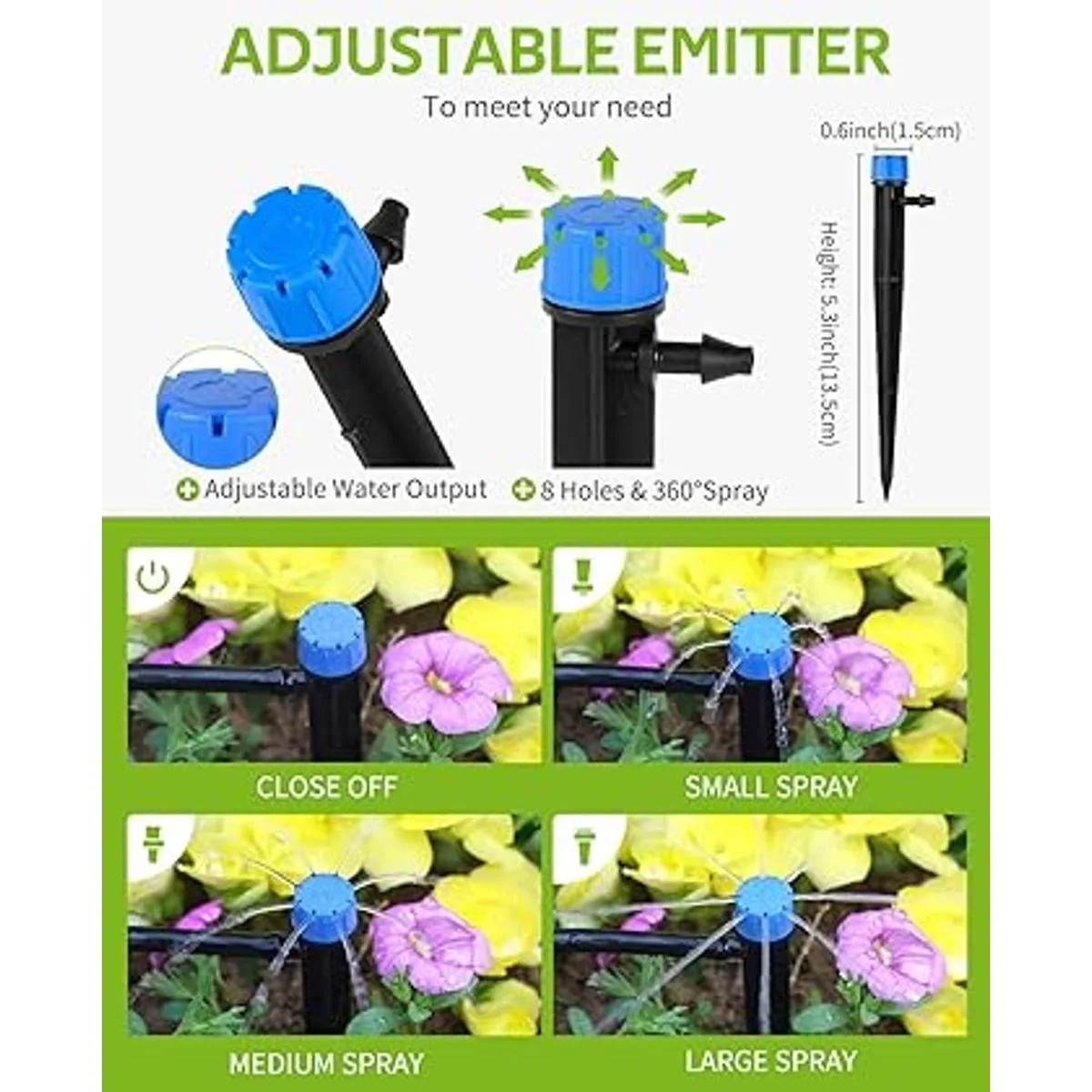 ADJUSTABLE EMITTER

To meet your need

0.6inch(1.5cm)

Height: 5.3inch(13.5cm)

Adjustable Water Output

8 Holes & 360°Spray

CLOSE OFF

SMALL SPRAY

MEDIUM SPRAY

LARGE SPRAY