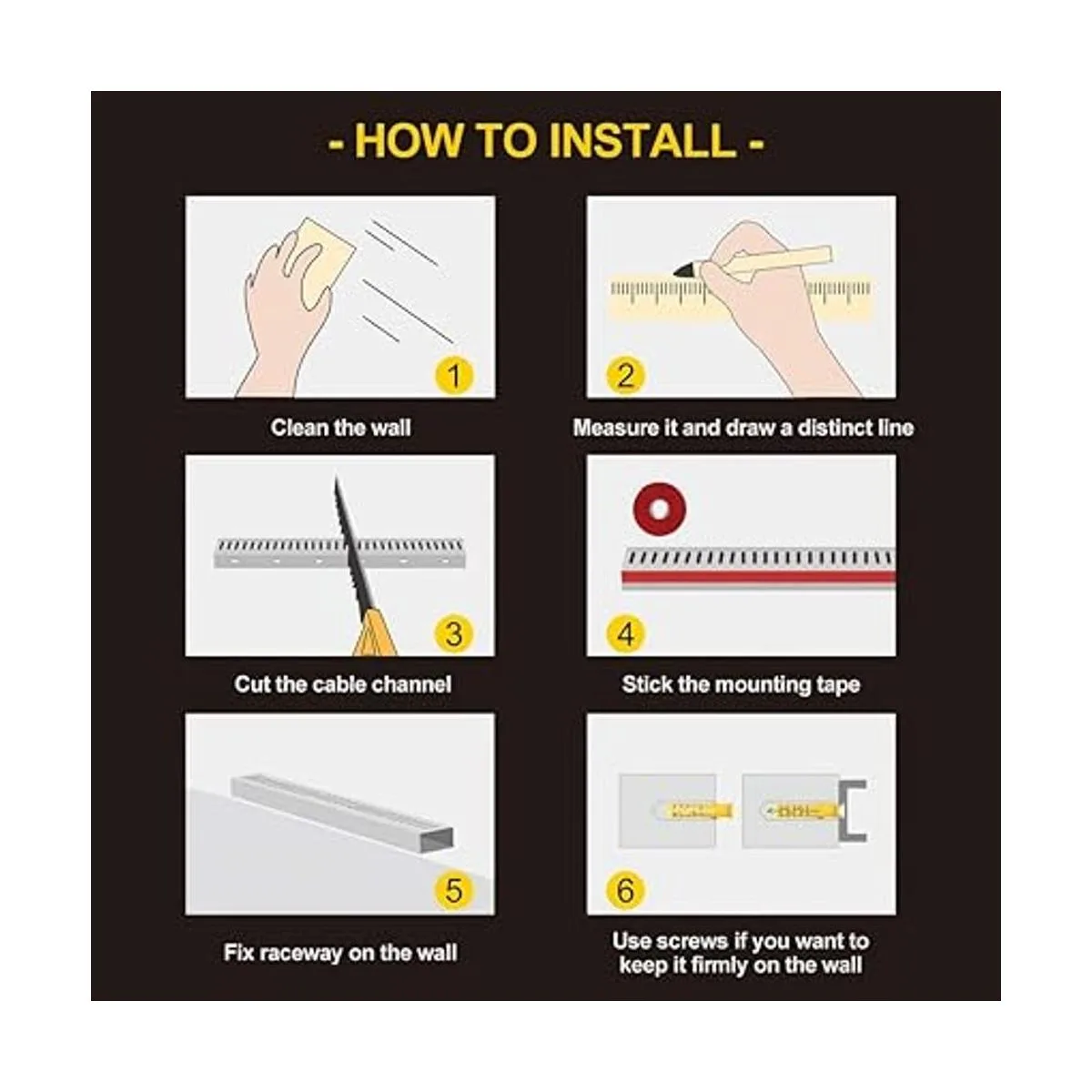 - HOW TO INSTALL -

1

Clean the wall

2

Measure it and draw a distinct line

3

Cut the cable channel

4

Stick the mounting tape

5

Fix raceway on the wall

6

Use screws if you want to keep it firmly on the wall