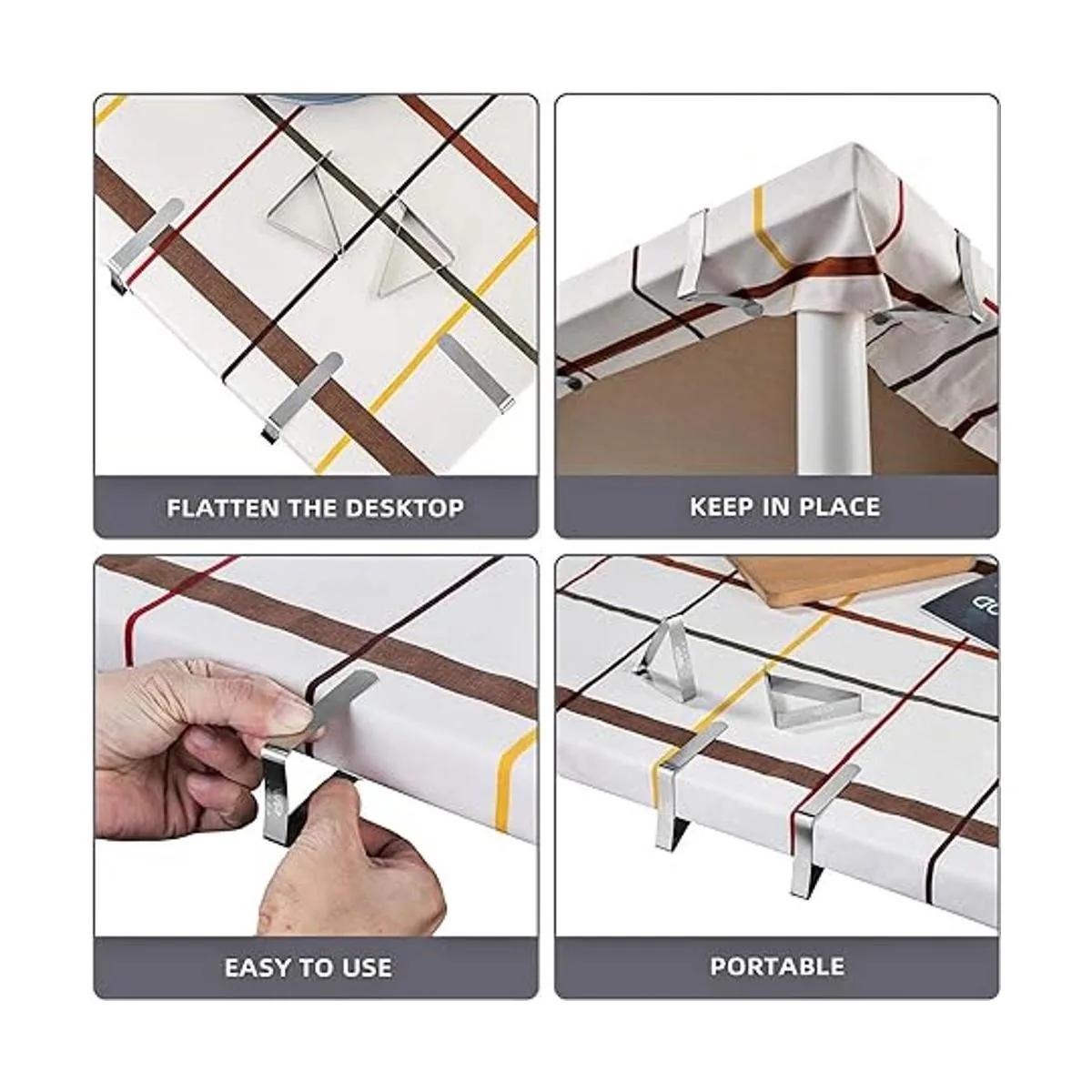 FLATTEN THE DESKTOP

KEEP IN PLACE

EASY TO USE

PORTABLE