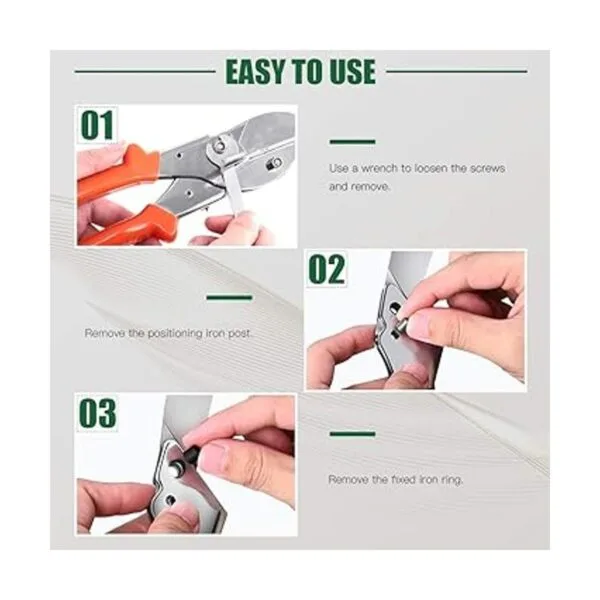 EASY TO USE

01

Use a wrench to loosen the screws and remove.

02

Remove the positioning iron post.

03

Remove the fixed iron ring.