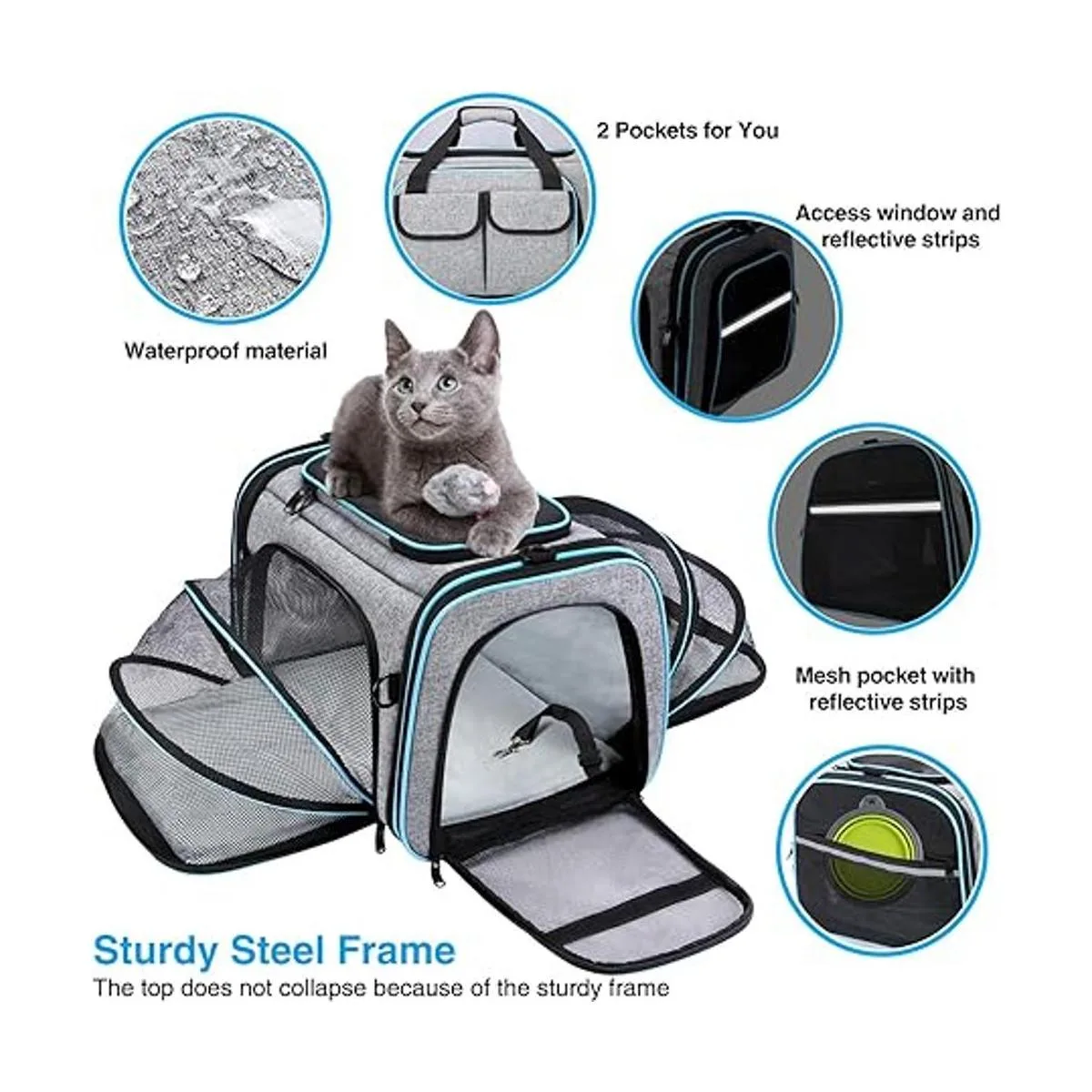 2 Pockets for You

Access window and reflective strips

Waterproof material

Mesh pocket with reflective strips

Sturdy Steel Frame

The top does not collapse because of the sturdy frame