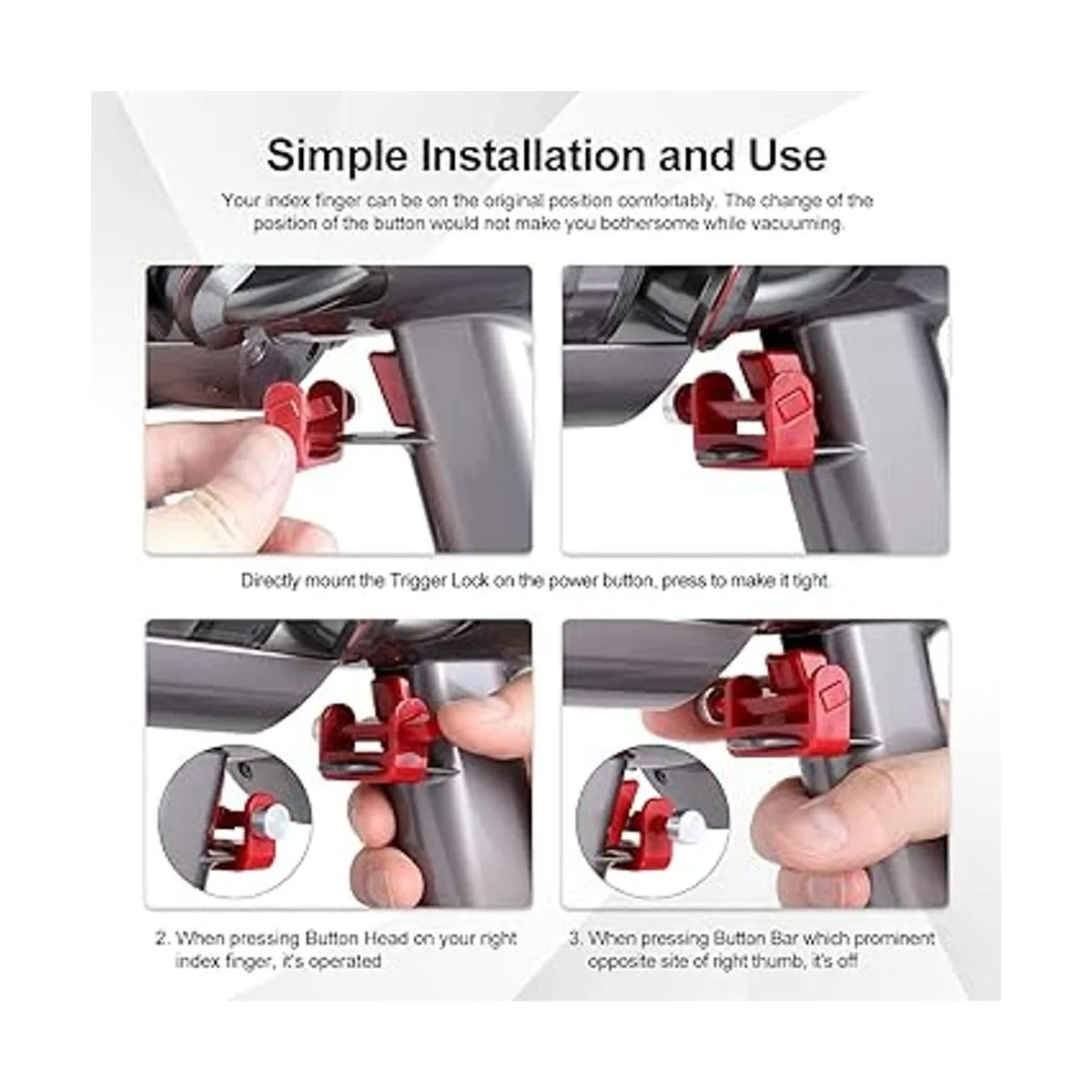 Simple Installation and Use

Your index finger can be on the original position comfortably. The change of the position of the button would not make you bothersome while vacuuming.

Directly mount the Trigger Lock on the power button, press to make it tight.

2. When pressing Button Head on your right index finger, it's operated

3. When pressing Button Bar which prominent opposite site of right thumb, it's off