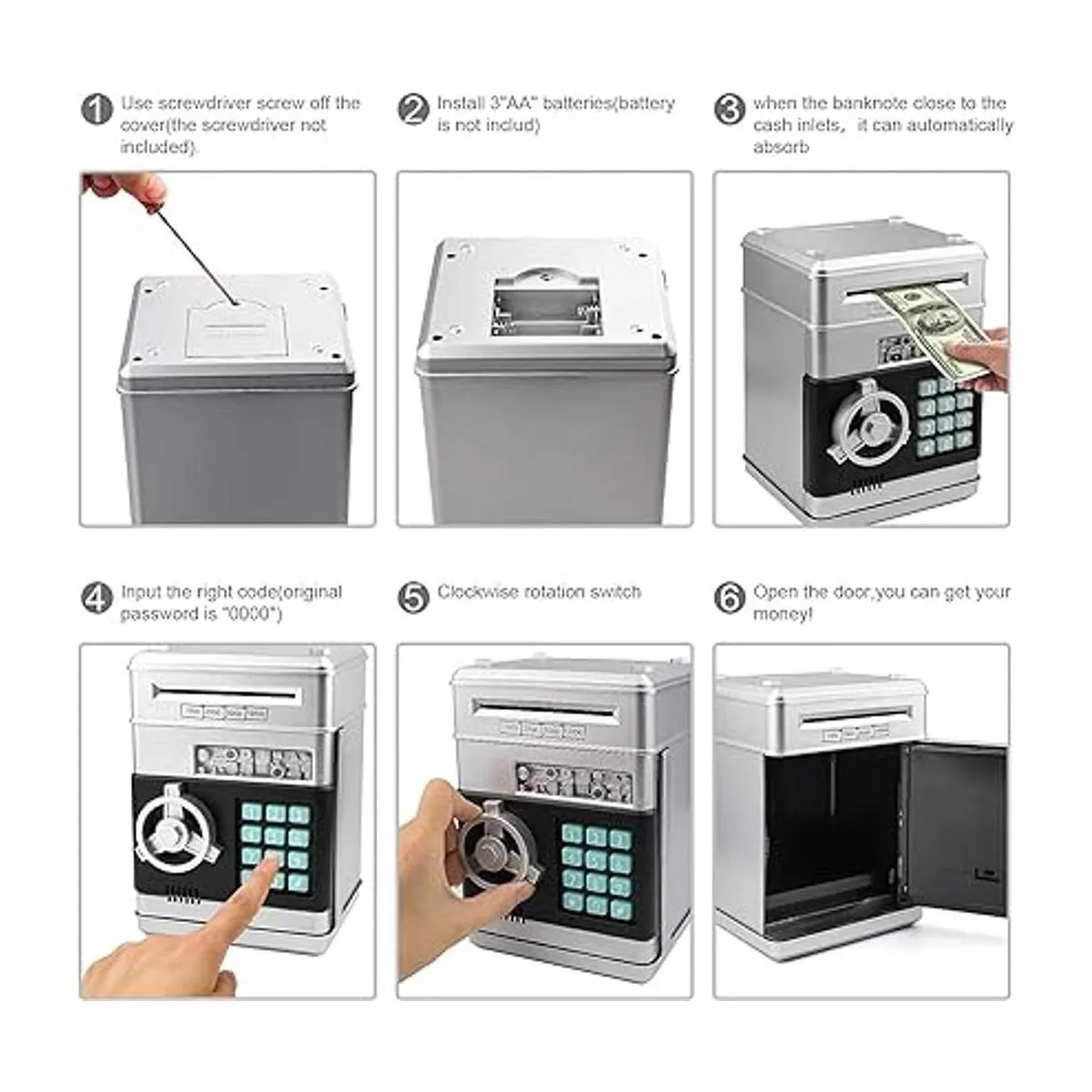 1 Use screwdriver screw off the cover(the screwdriver not included).

2 Install 3"AA" batteries(battery is not includ)

3 when the banknote close to the cash inlets, it can automatically absorb

4 Input the right code(original password is "0000")

5 Clockwise rotation switch

6 Open the door,you can get your money!