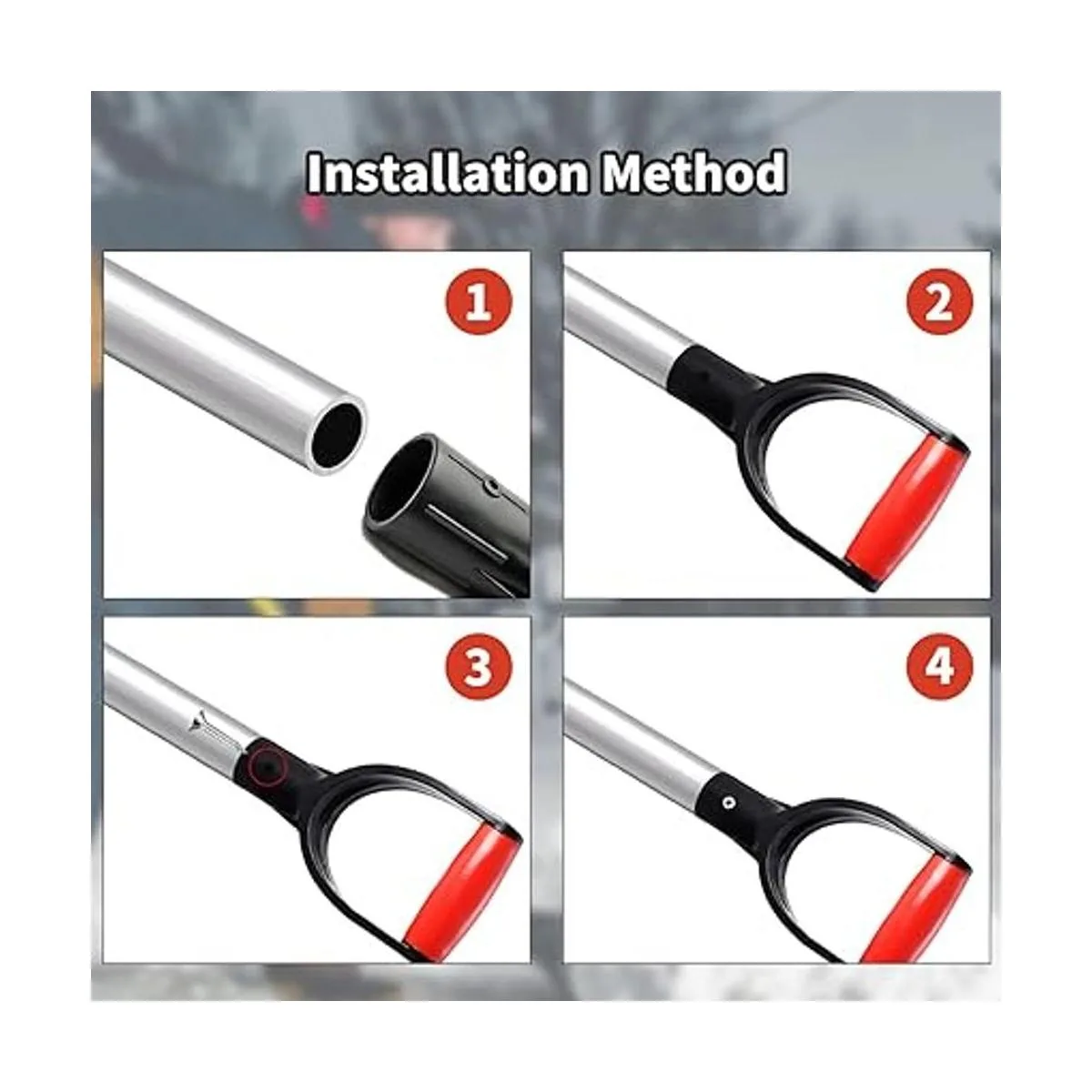 Installation Method

1

2

3

4