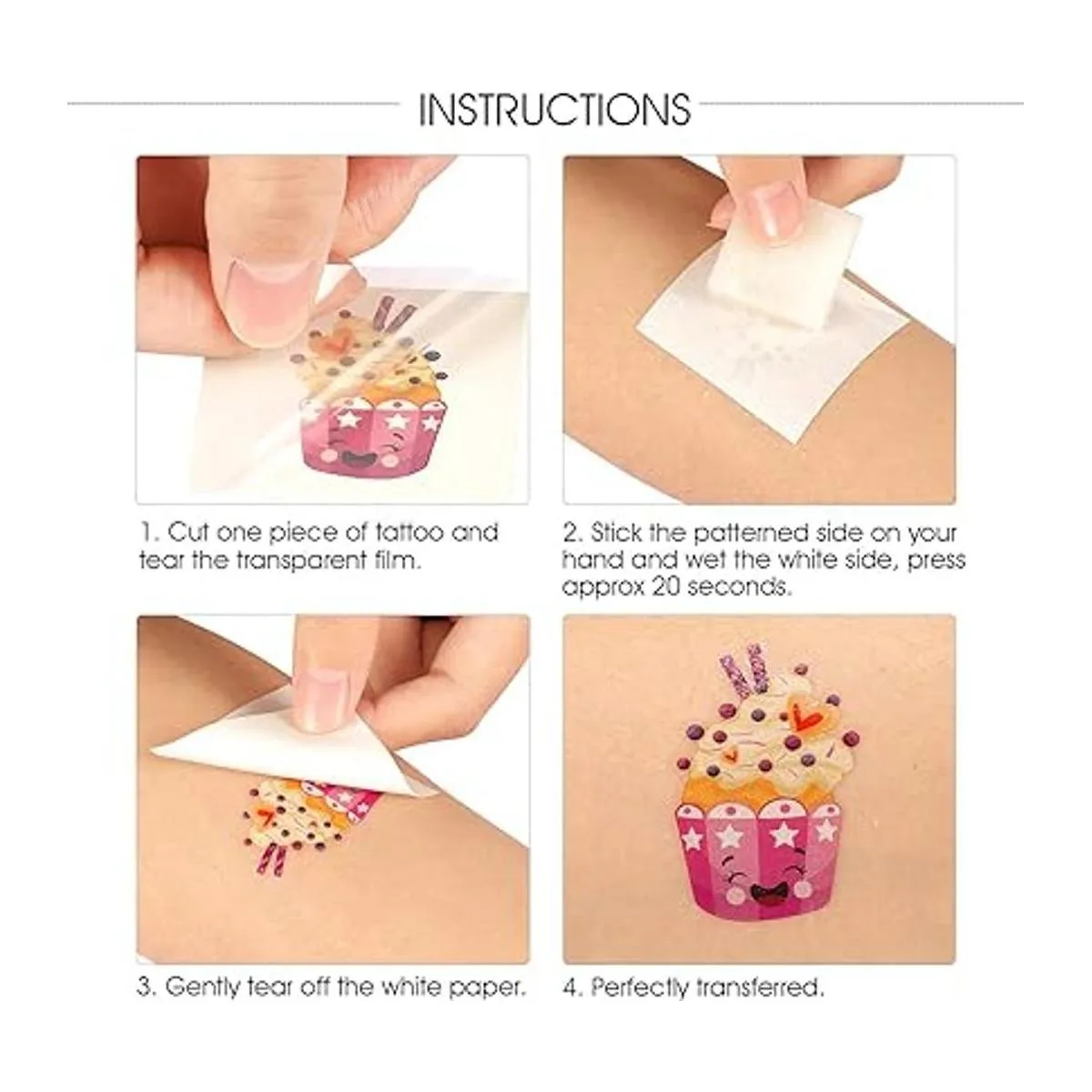 INSTRUCTIONS

1. Cut one piece of tattoo and tear the transparent film.

2. Stick the patterned side on your hand and wet the white side, press approx 20 seconds.

3. Gently tear off the white paper.

4. Perfectly transferred.