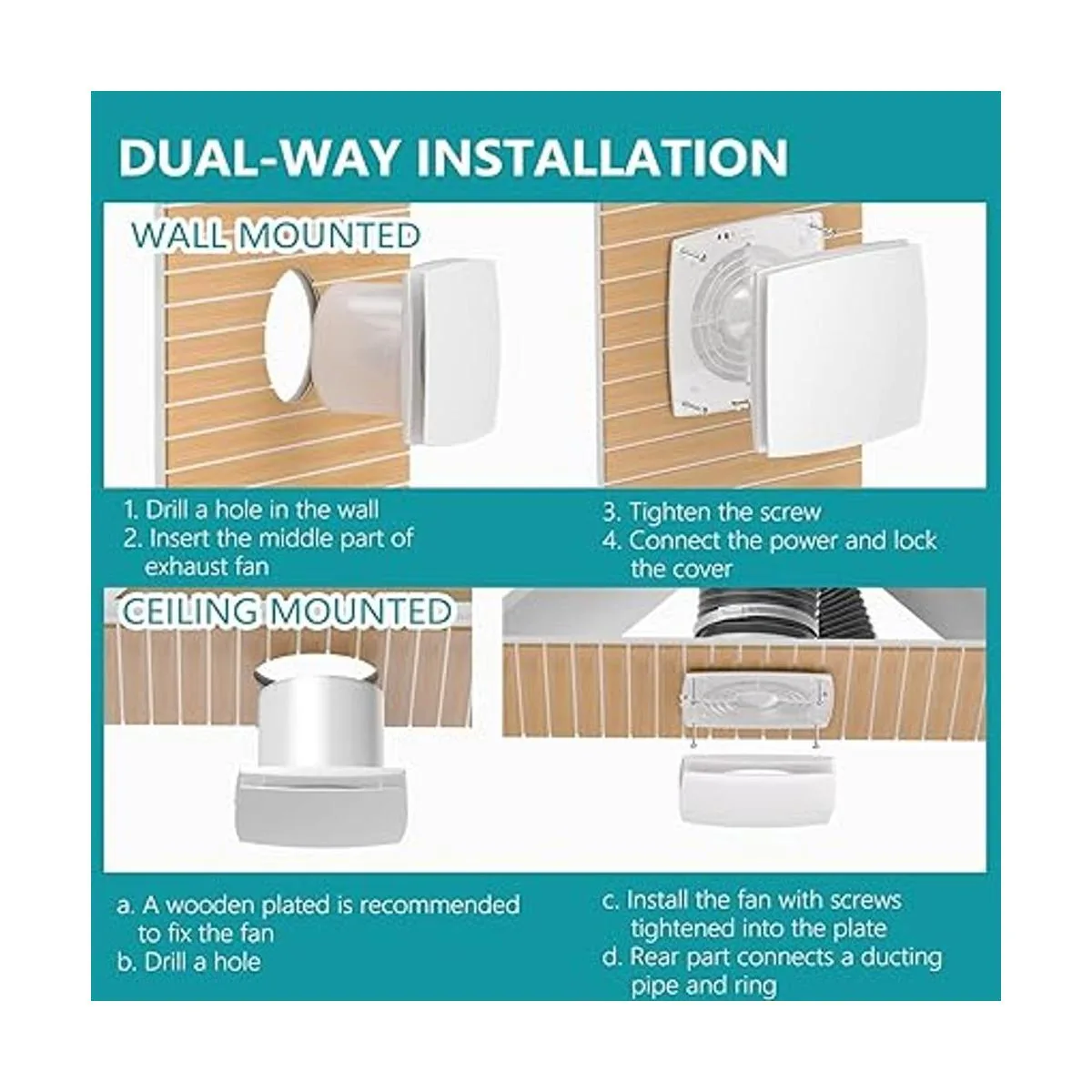 DUAL-WAY INSTALLATION

WALL MOUNTED

1. Drill a hole in the wall
2. Insert the middle part of exhaust fan

3. Tighten the screw
4. Connect the power and lock the cover

CEILING MOUNTED

a. A wooden plated is recommended to fix the fan
b. Drill a hole

c. Install the fan with screws tightened into the plate
d. Rear part connects a ducting pipe and ring