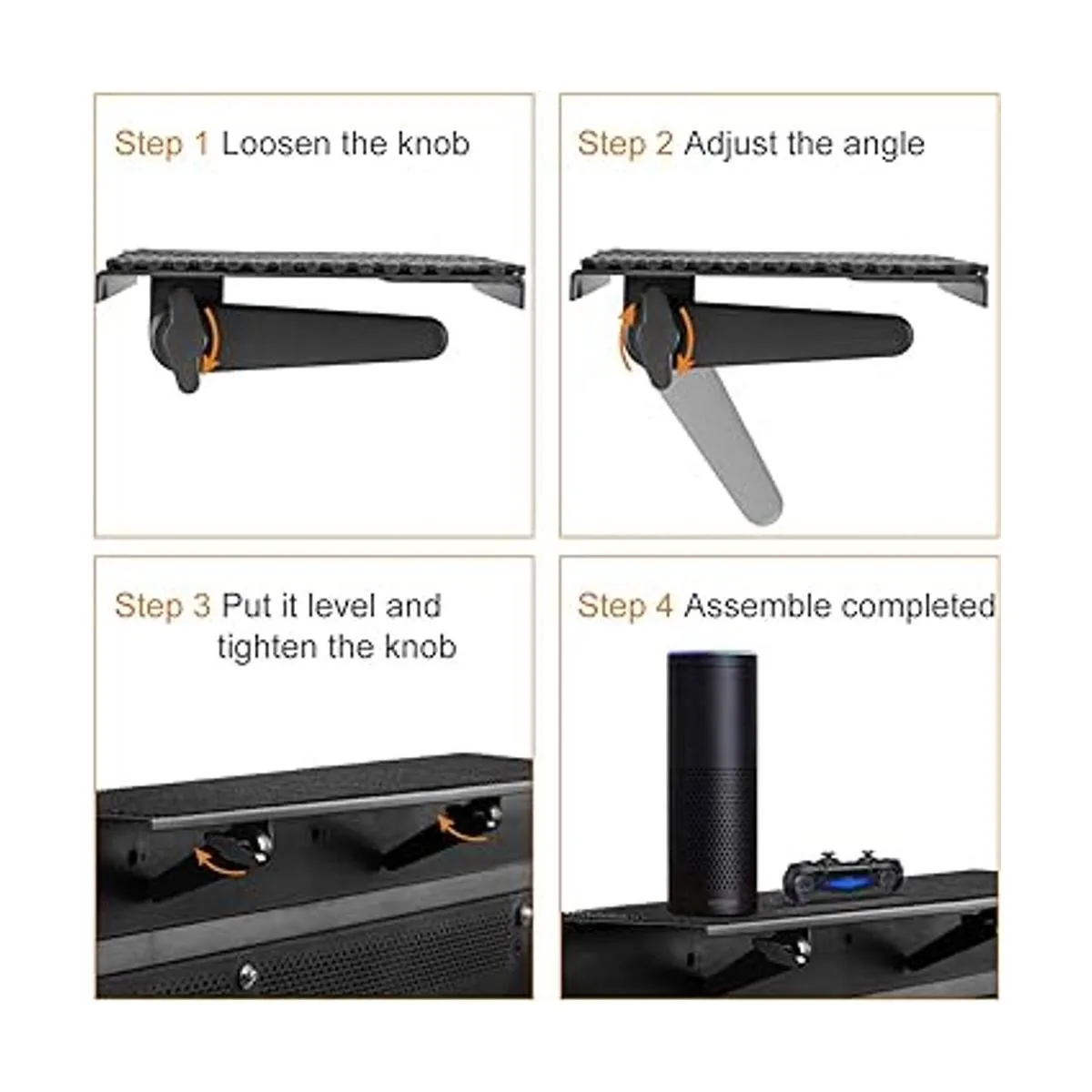 Step 1 Loosen the knob

Step 2 Adjust the angle

Step 3 Put it level and tighten the knob

Step 4 Assemble completed