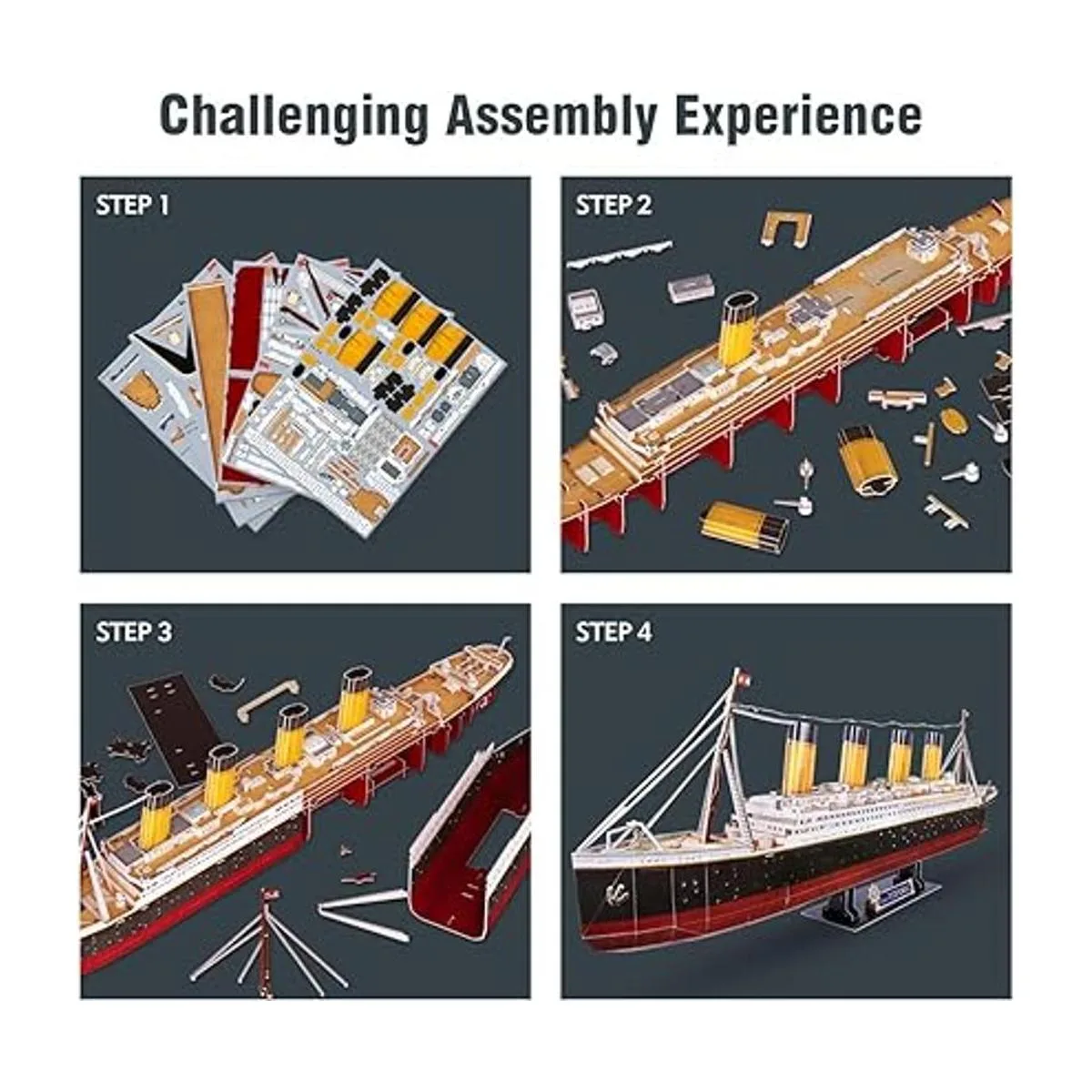 Challenging Assembly Experience

STEP 1

STEP 2

STEP 3

STEP 4