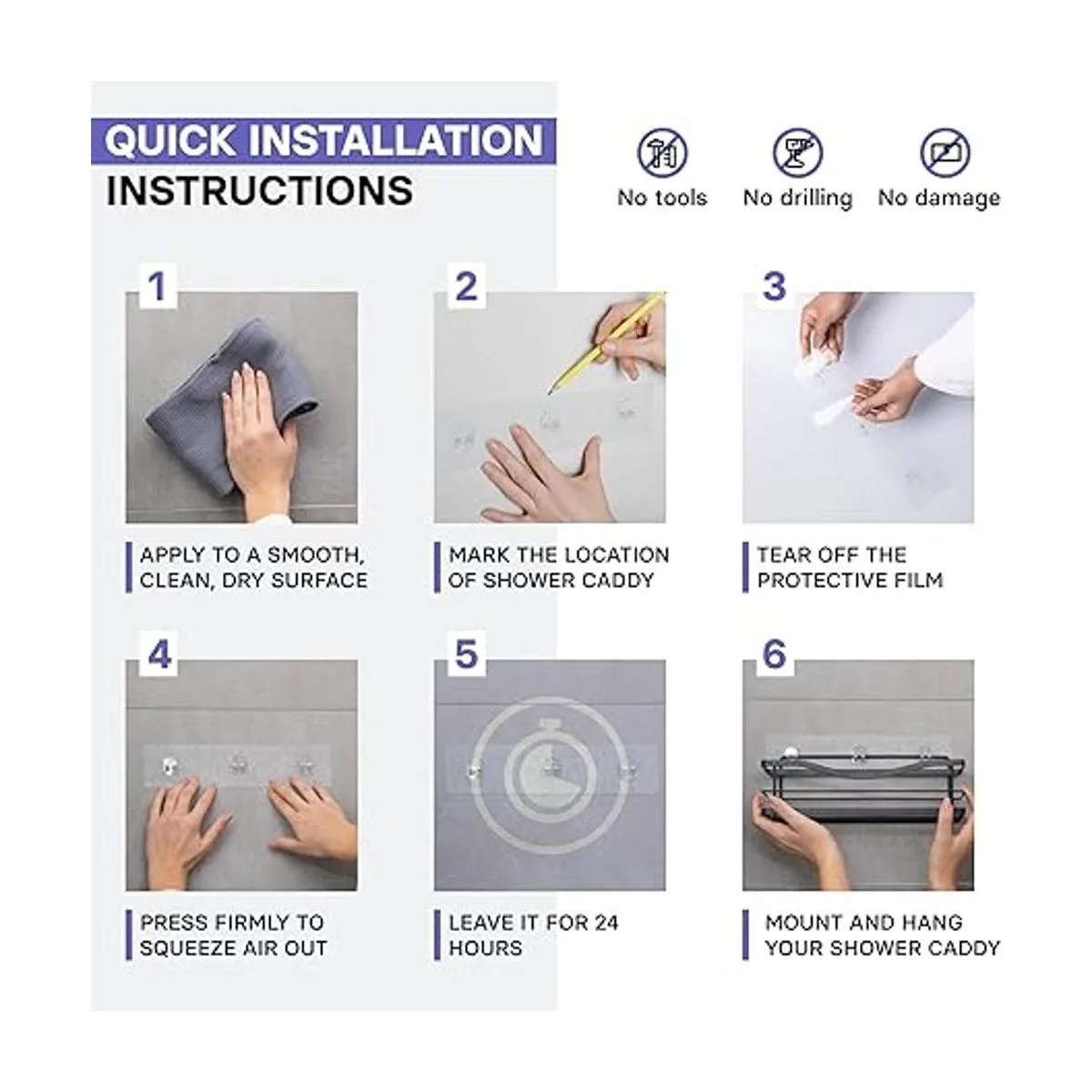 QUICK INSTALLATION
INSTRUCTIONS

No tools
No drilling
No damage

1
APPLY TO A SMOOTH, CLEAN, DRY SURFACE

2
MARK THE LOCATION OF SHOWER CADDY

3
TEAR OFF THE PROTECTIVE FILM

4
PRESS FIRMLY TO SQUEEZE AIR OUT

5
LEAVE IT FOR 24 HOURS

6
MOUNT AND HANG YOUR SHOWER CADDY