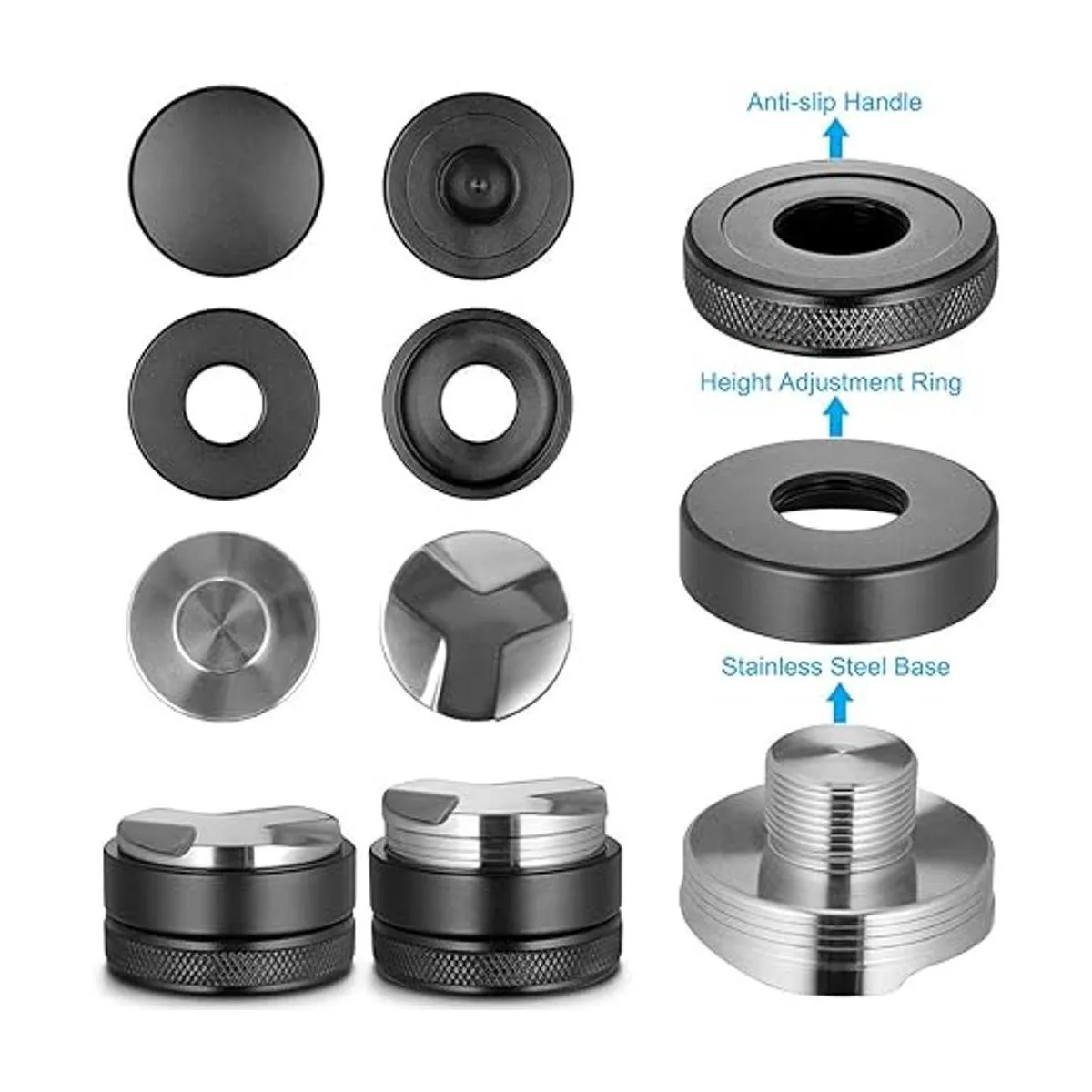 Anti-slip Handle

Height Adjustment Ring

Stainless Steel Base