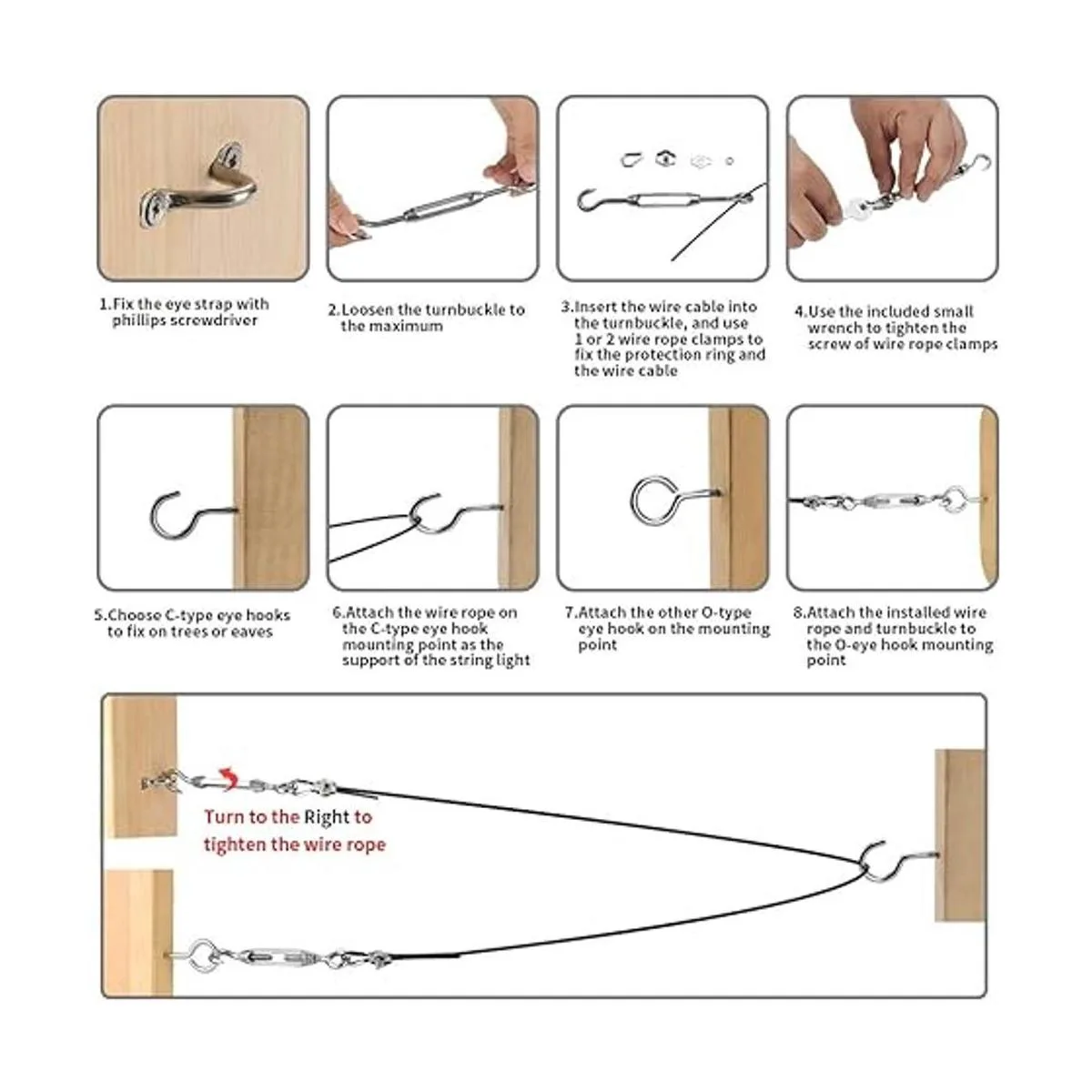 1.Fix the eye strap with phillips screwdriver

2.Loosen the turnbuckle to the maximum

3.Insert the wire cable into the turnbuckle, and use 1 or 2 wire rope clamps to fix the protection ring and the wire cable

4.Use the included small wrench to tighten the screw of wire rope clamps

5.Choose C-type eye hooks to fix on trees or eaves

6.Attach the wire rope on the C-type eye hook mounting point as the support of the string light

7.Attach the other O-type eye hook on the mounting point

8.Attach the installed wire rope and turnbuckle to the O-eye hook mounting point

Turn to the Right to tighten the wire rope