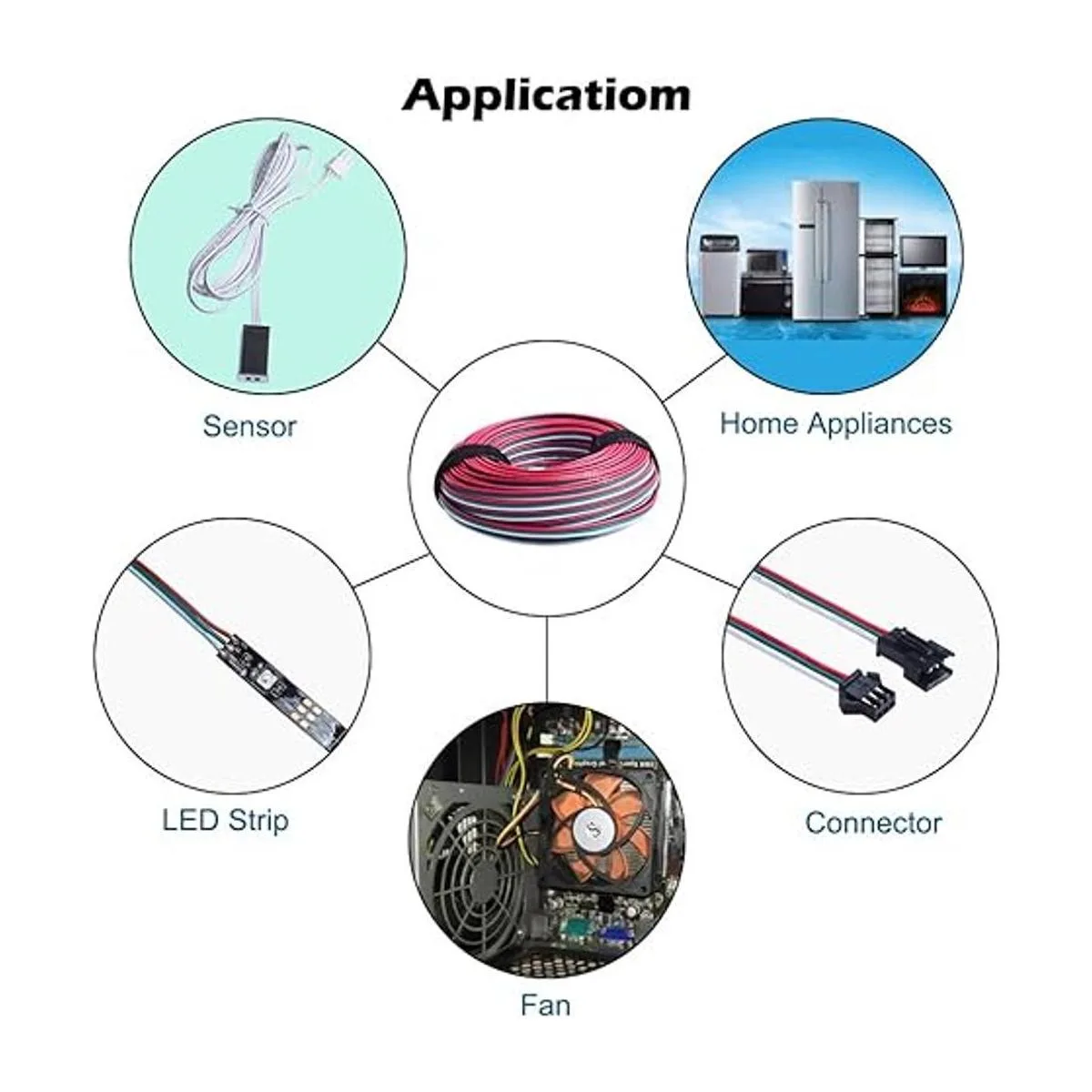 Applicatiom

Sensor

Home Appliances

LED Strip

Connector

Fan