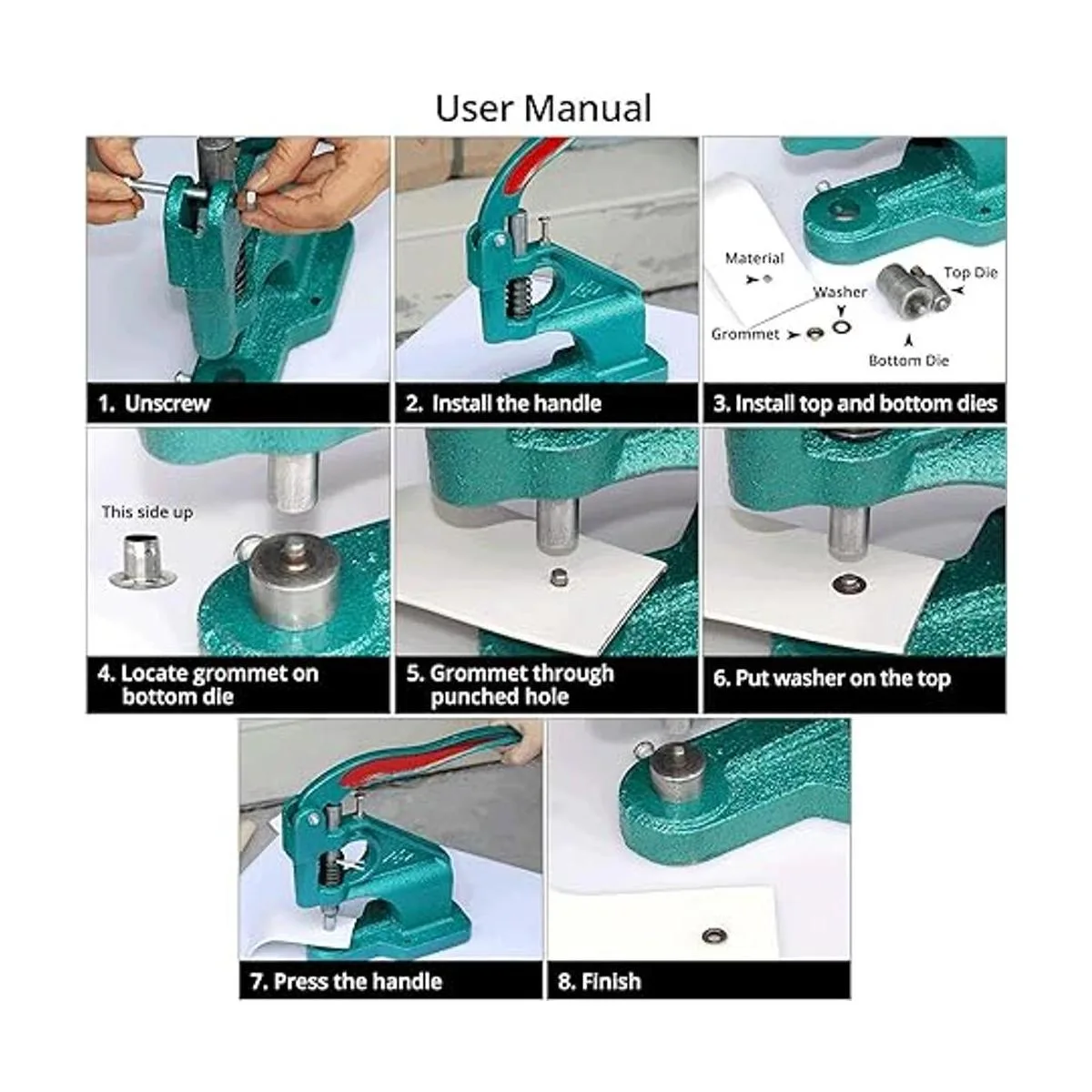 User Manual

1. Unscrew

2. Install the handle

Material

Washer

Top Die

Grommet

Bottom Die

3. Install top and bottom dies

This side up

4. Locate grommet on bottom die

5. Grommet through punched hole

6. Put washer on the top

7. Press the handle

8. Finish